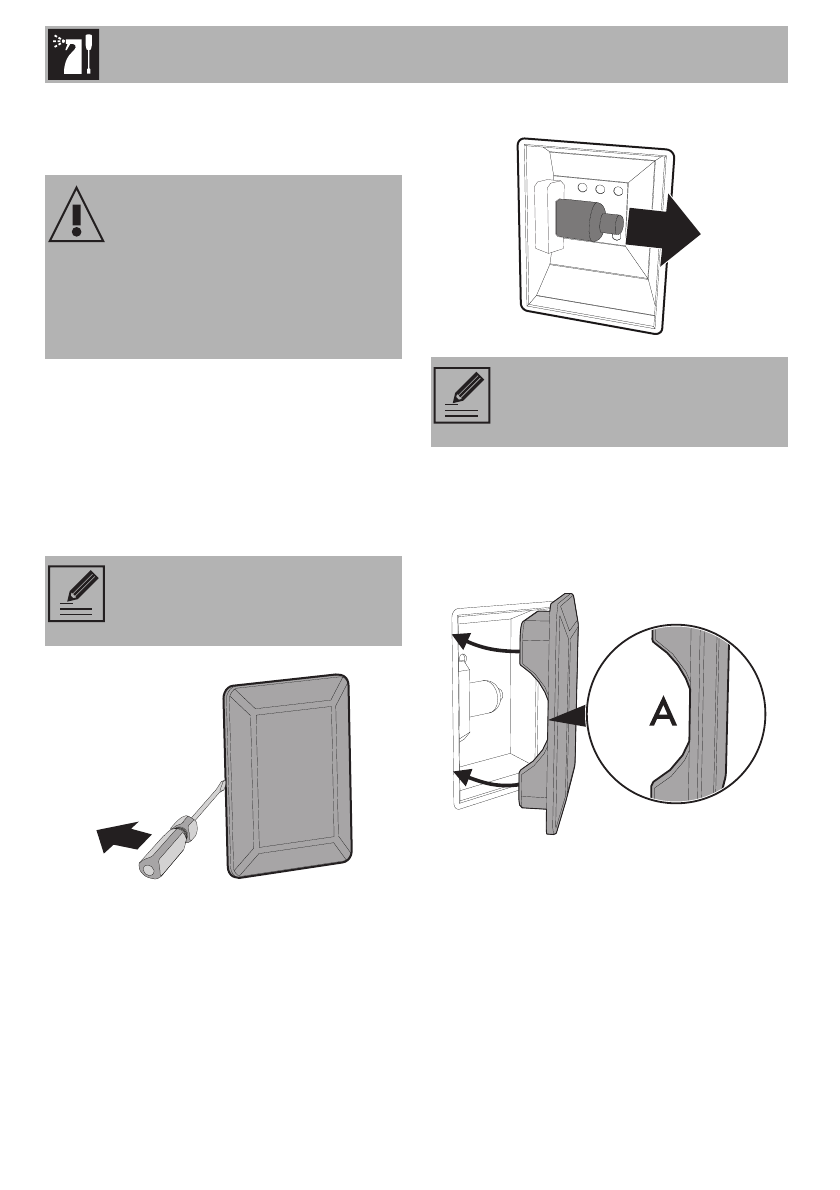 A