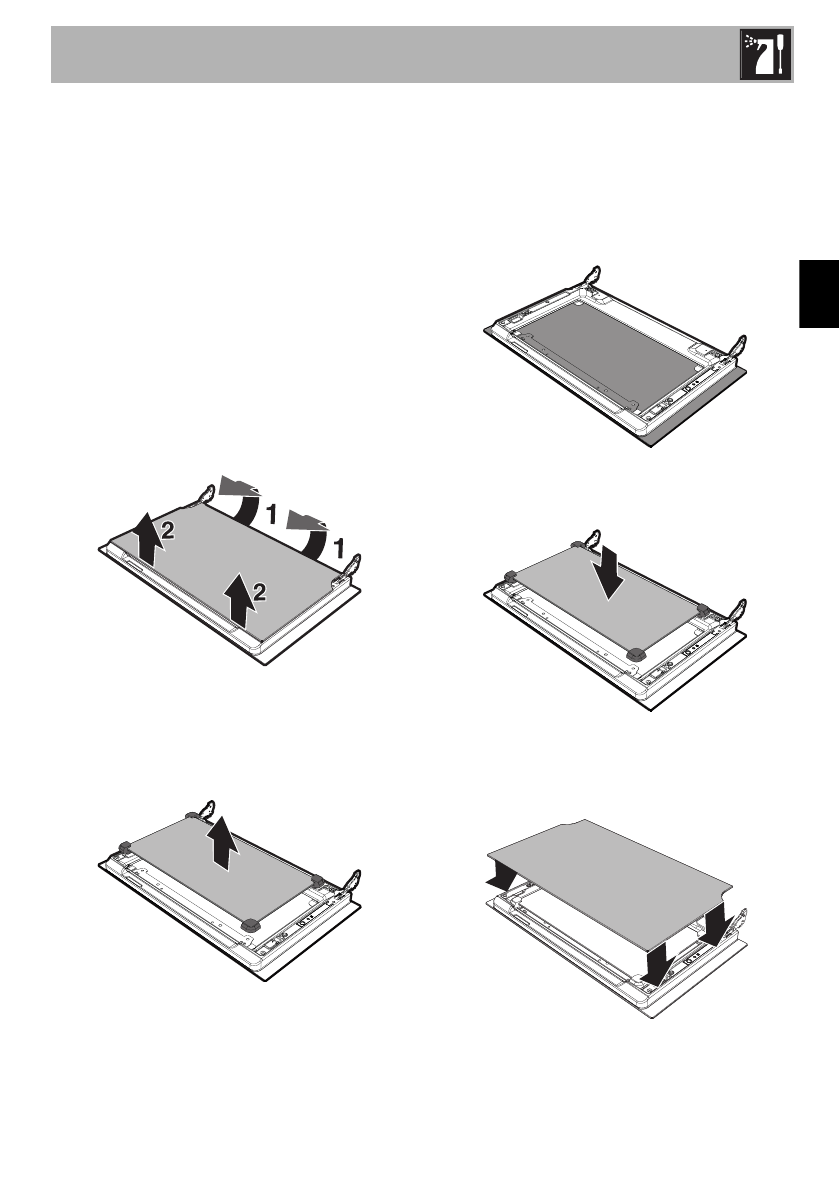 1
1
2
2