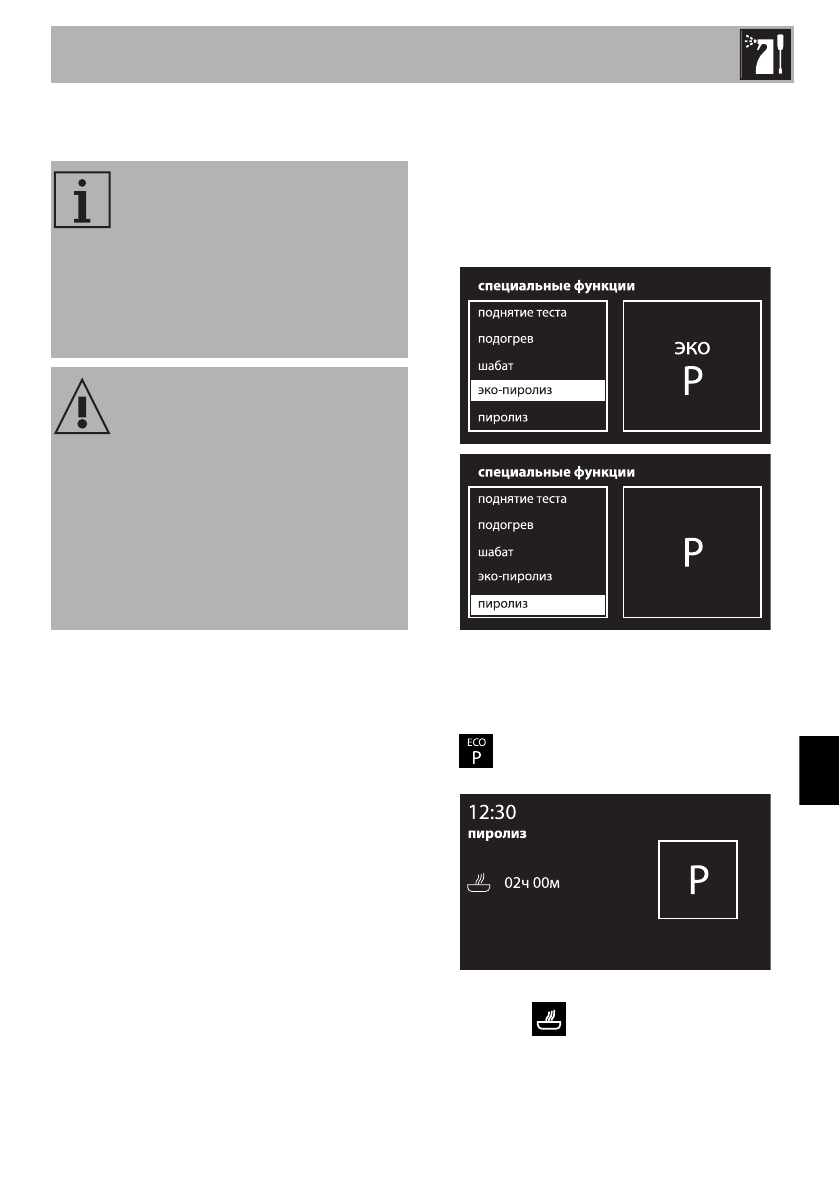 специальные функции

поднятие теста

подогрев

шабат

эко-пиролиз

пиролиз

эко

P

специальные функции

поднятие теста

подогрев

шабат

эко-пиролиз

пиролиз

P

ECO
P

12:30

пиролиз

02ч 00м

P