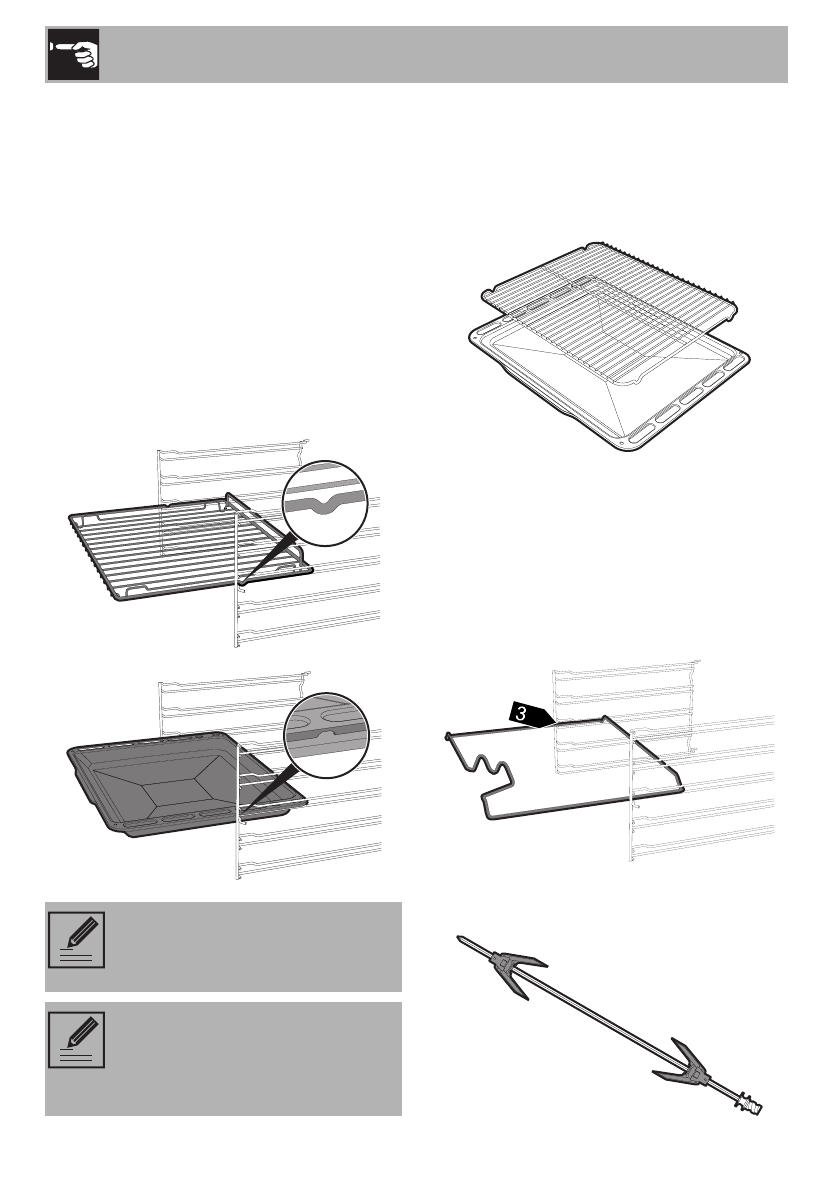 3