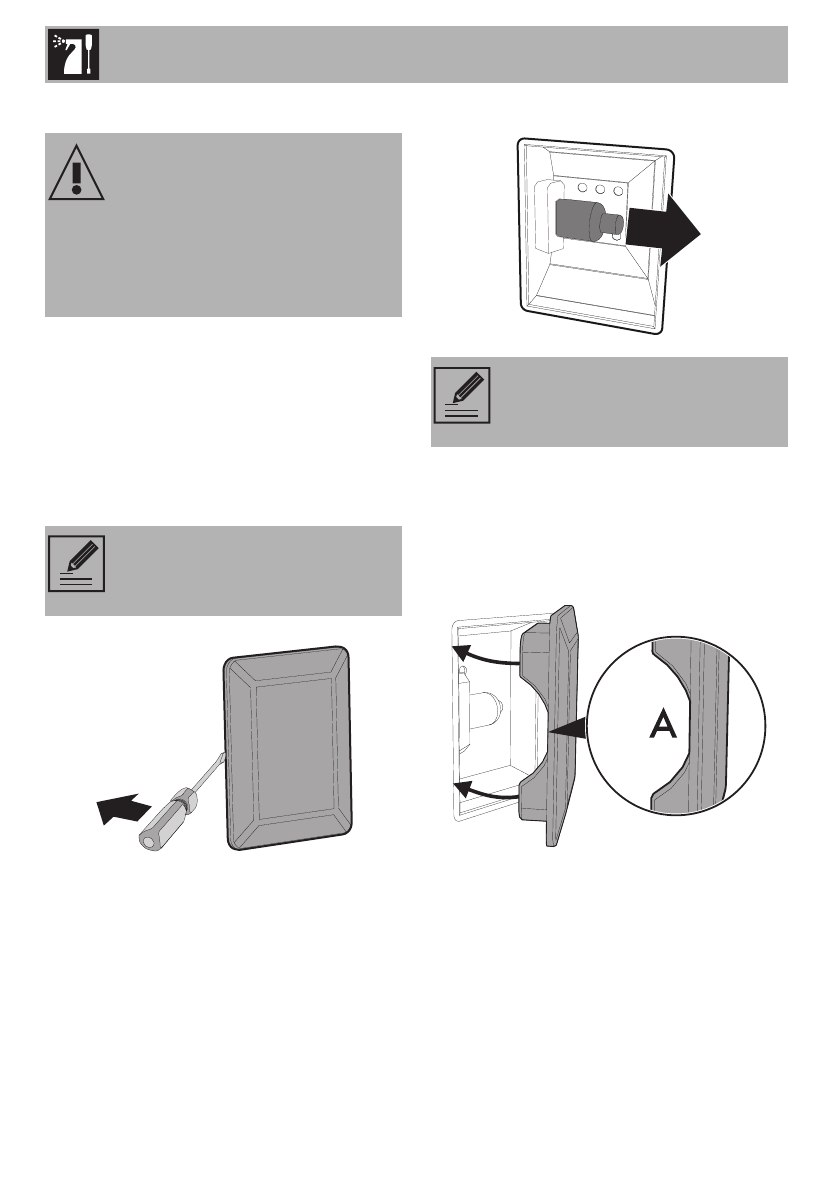 A