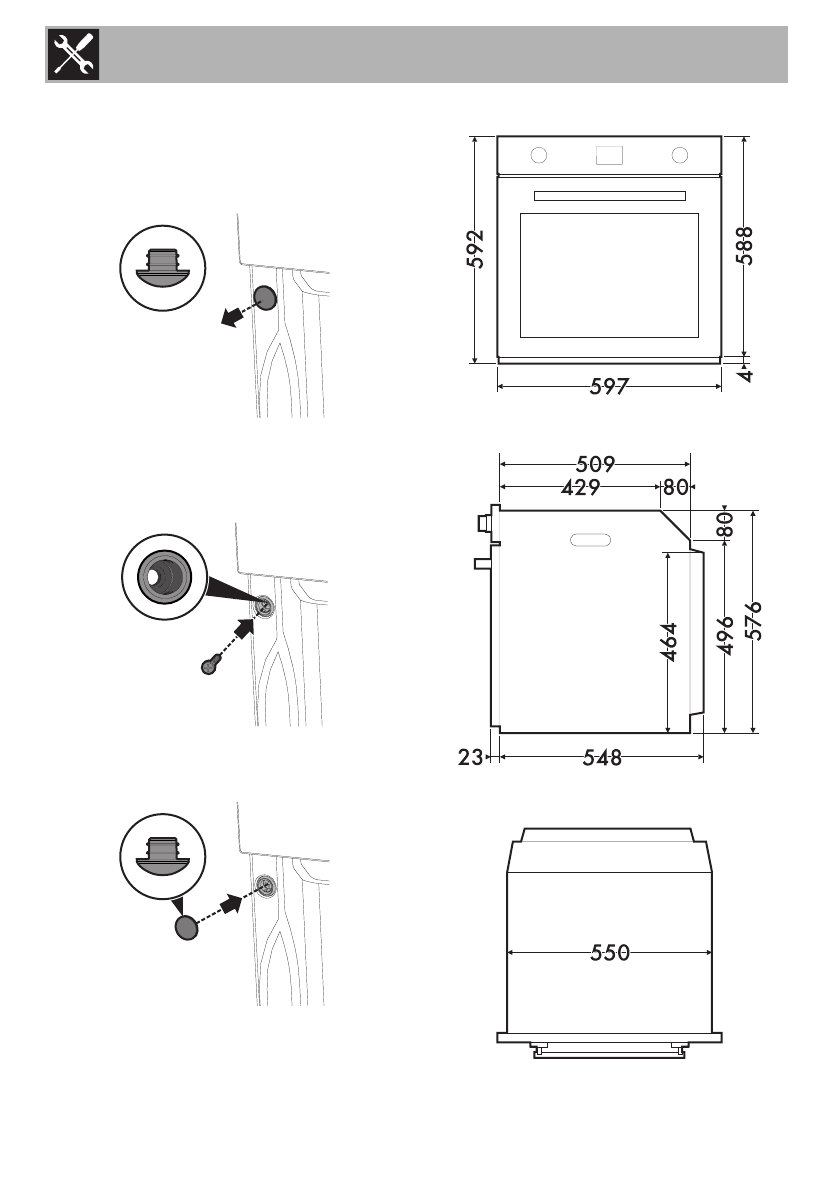 592
588
4
597
509
429
80
80
464
496
576
23
548
550