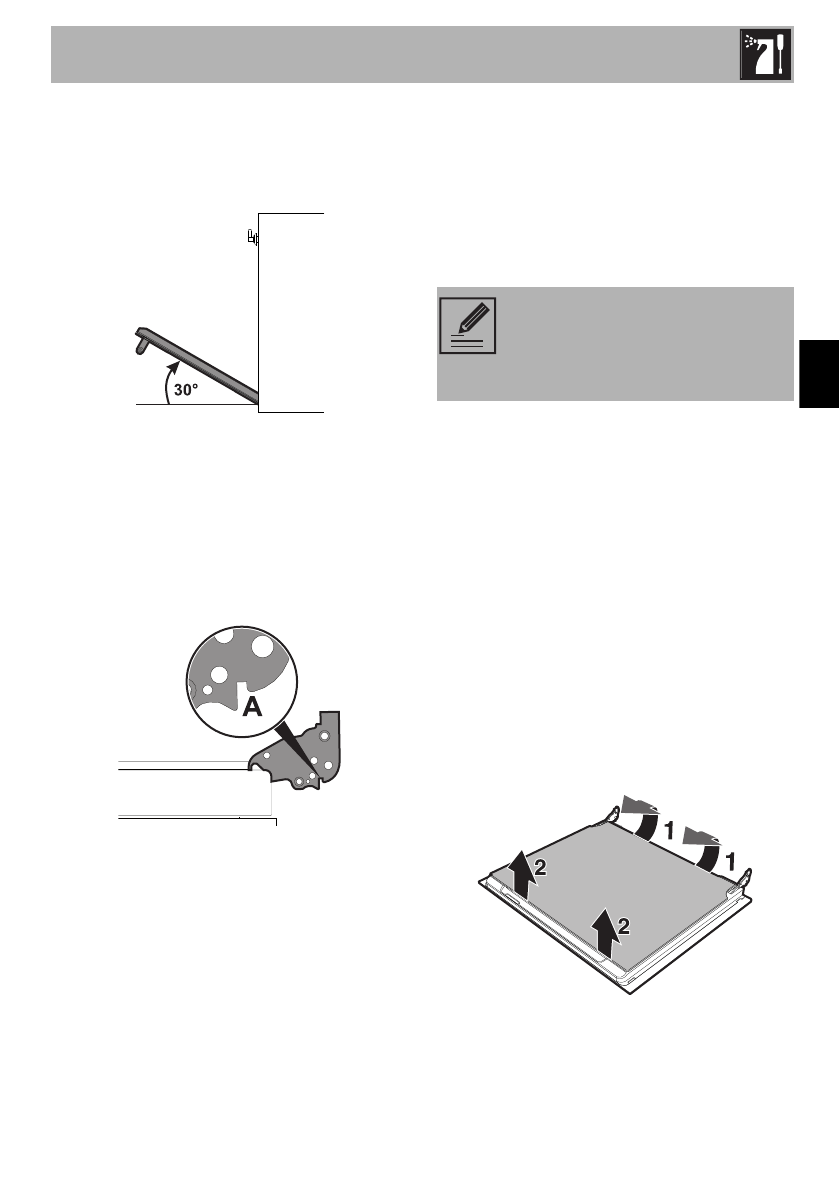 30°

A

1

1

2

2