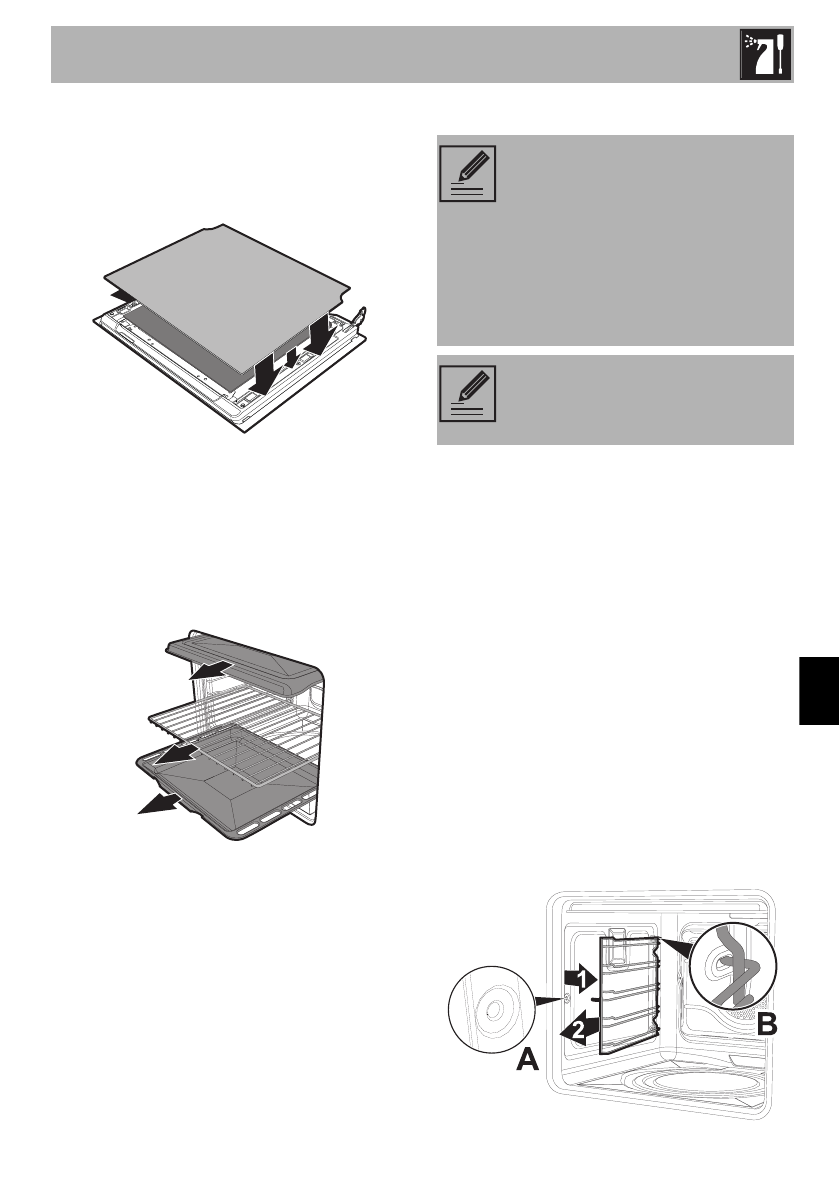 1
2
A
B