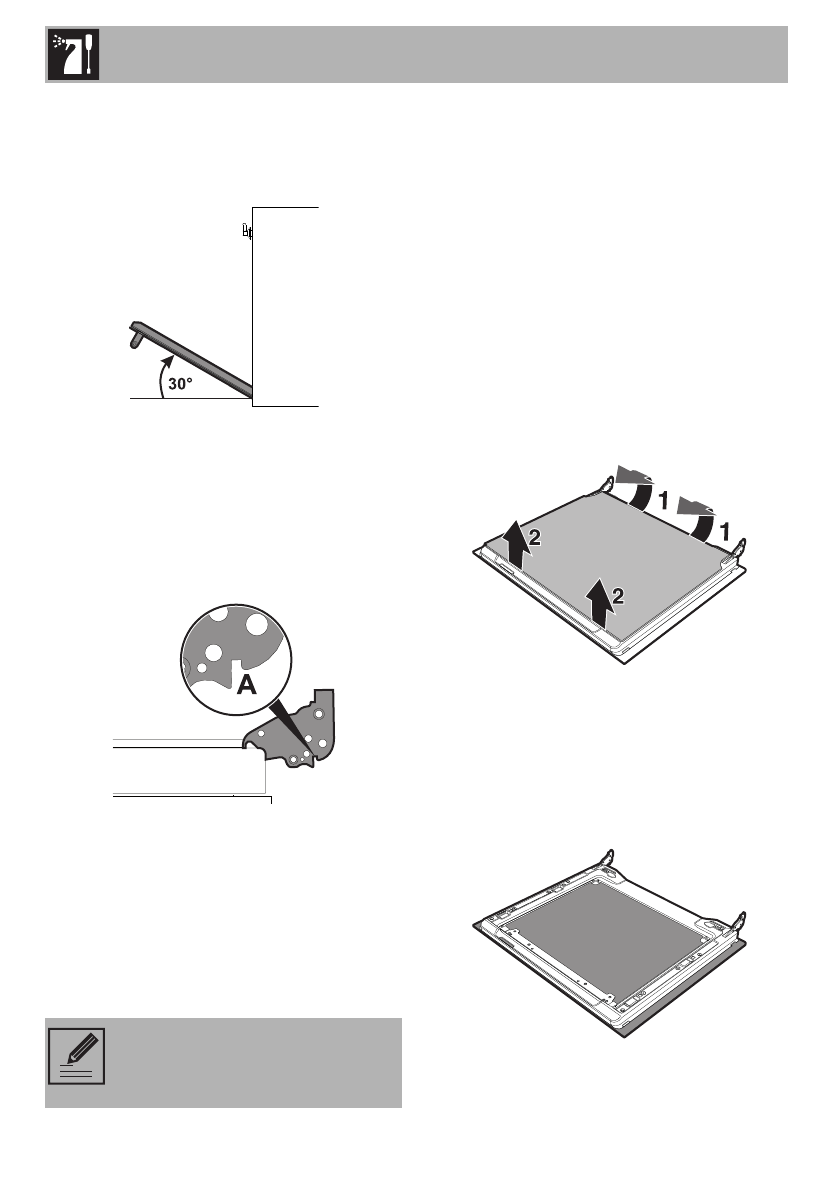 30°

A

1
1
2
2