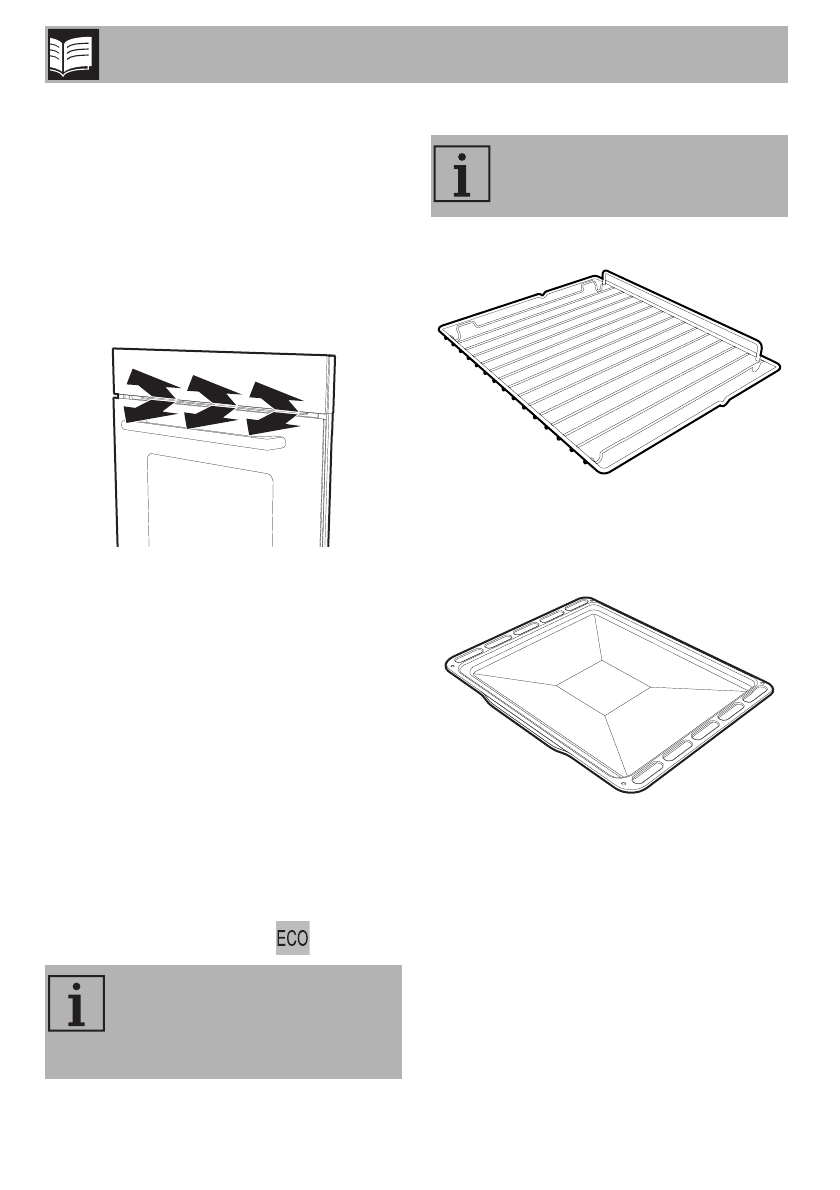 ECO