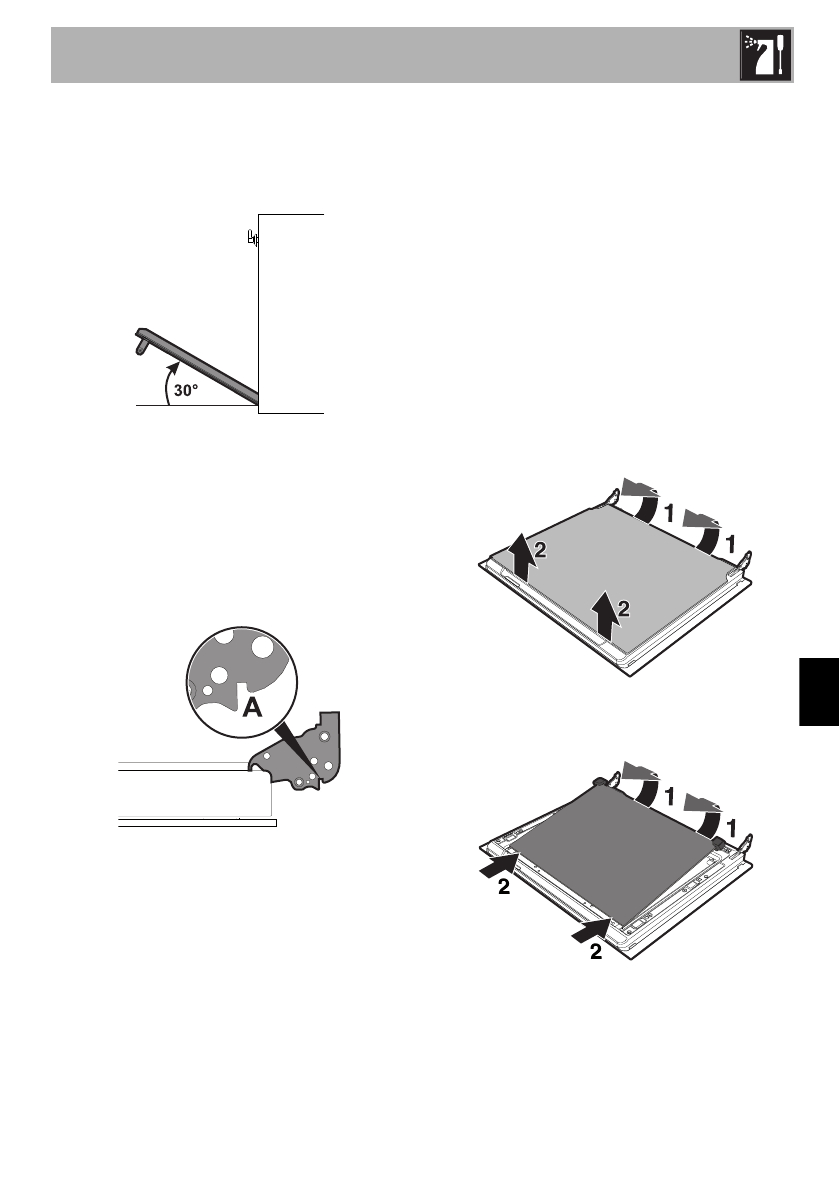 30°

A

1
1
2
2

1
1
2
2