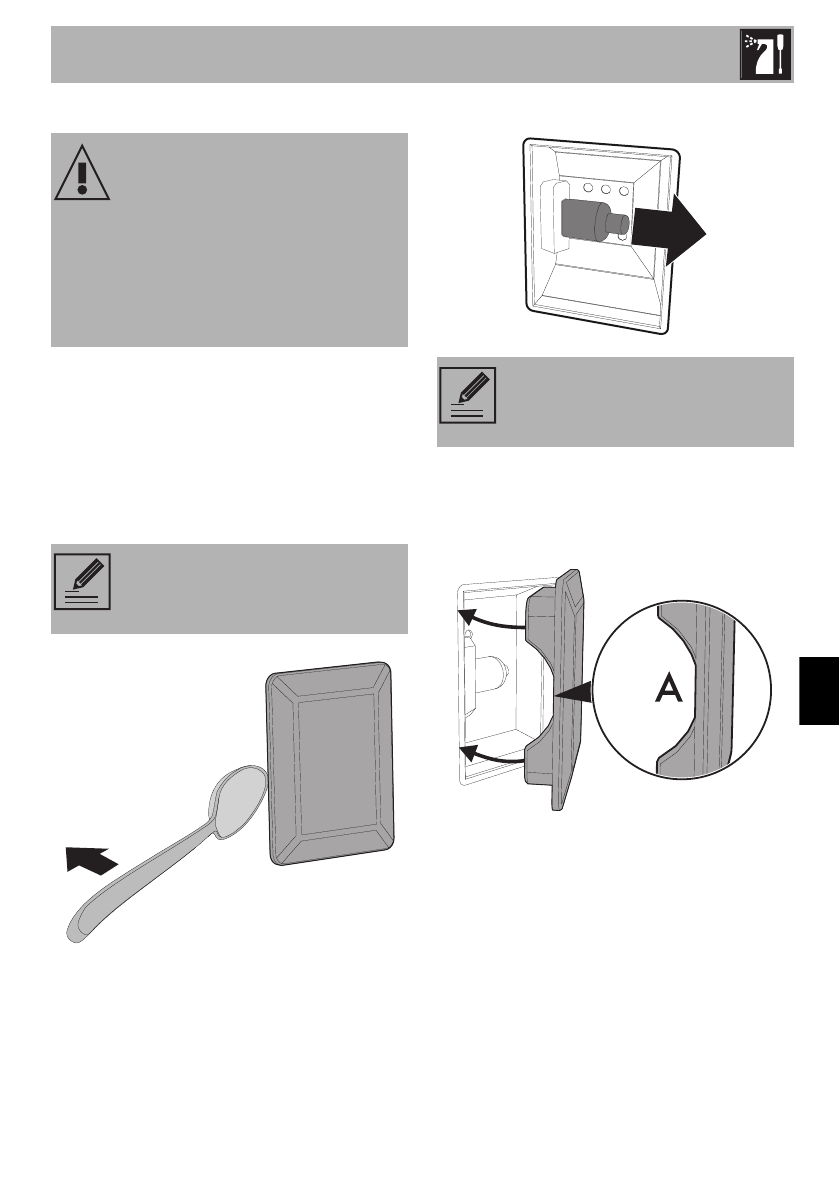 A