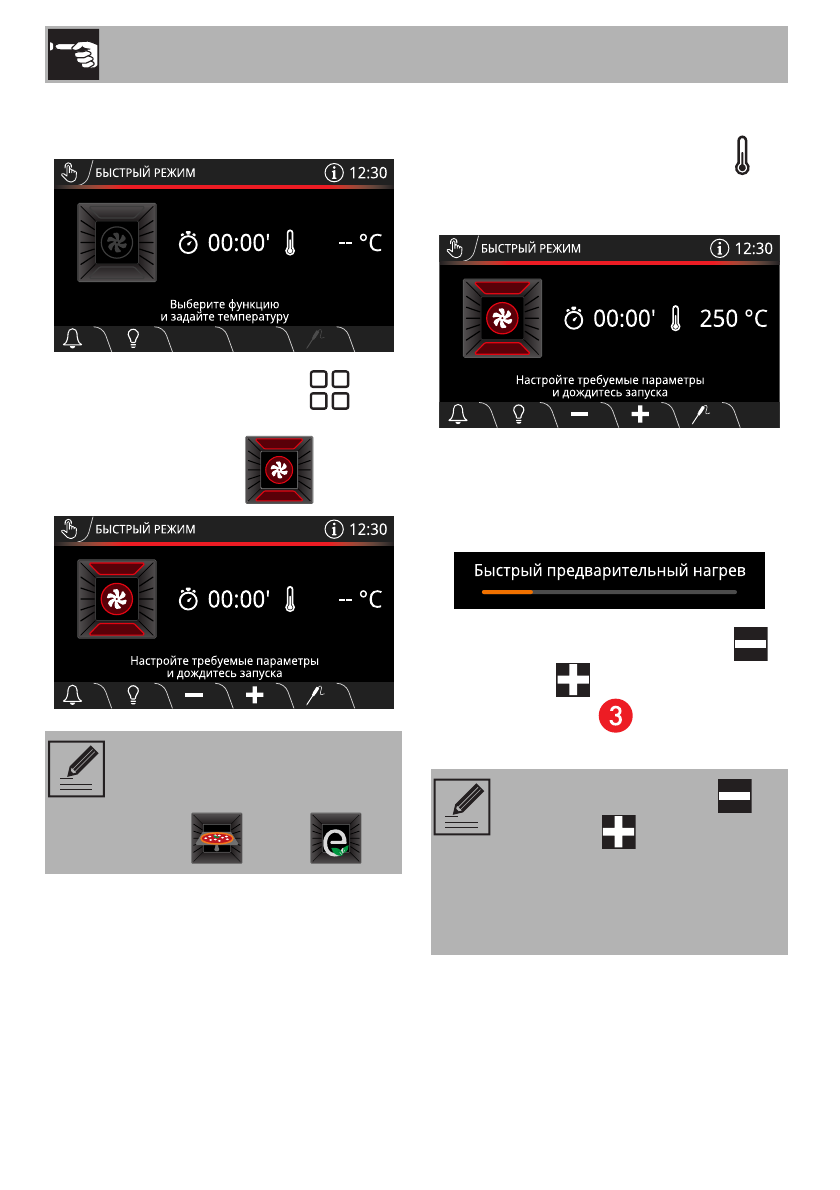 БЫСТРЫЙ РЕЖИМ 12:30

00:00' -- °C

Выберите функцию и задайте температуру

БЫСТРЫЙ РЕЖИМ 12:30

00:00' -- °C

Настройте требуемые параметры и дождитесь запуска

БЫСТРЫЙ РЕЖИМ 12:30

00:00' 250 °C

Настройте требуемые параметры и дождитесь запуска

Быстрый предварительный нагрев

3