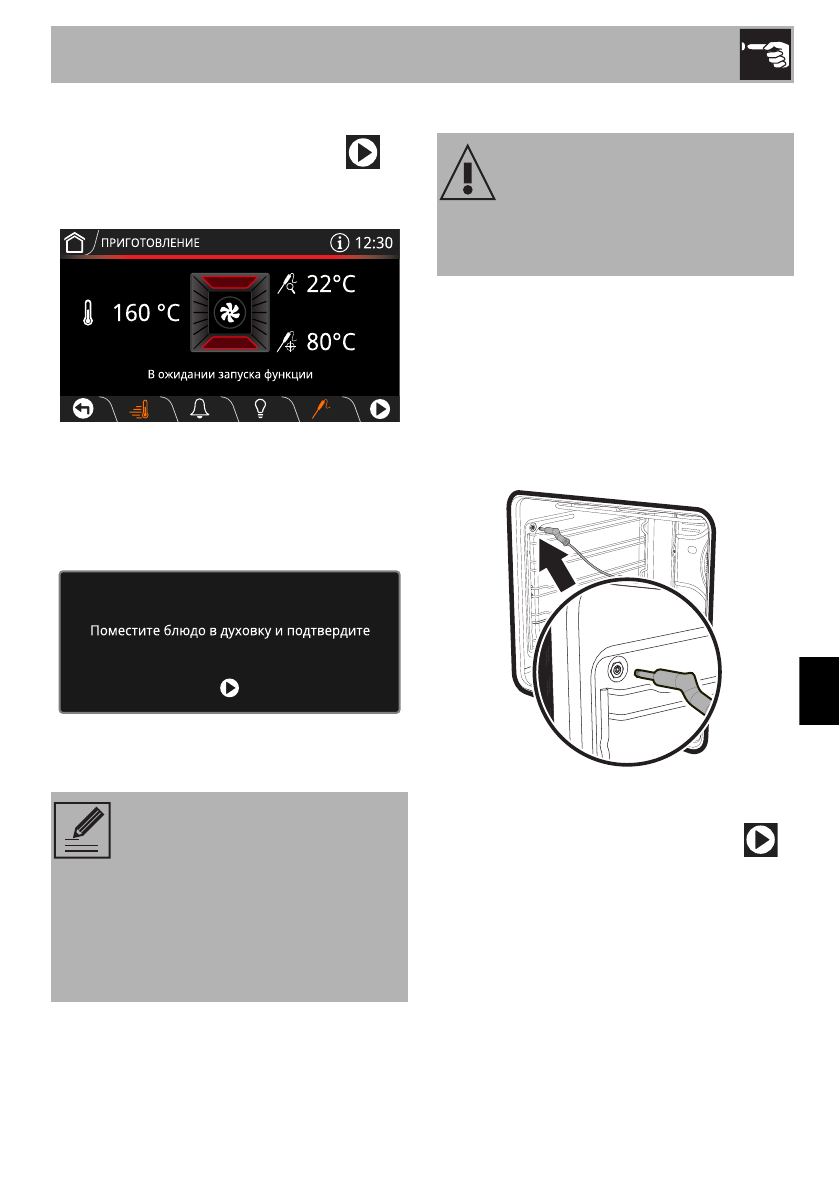 ПРИГОТОВЛЕНИЕ
12:30
160 °C
22°C
80°C
В ожидании запуска функции

Поместите блюдо в духовку и подтвердите