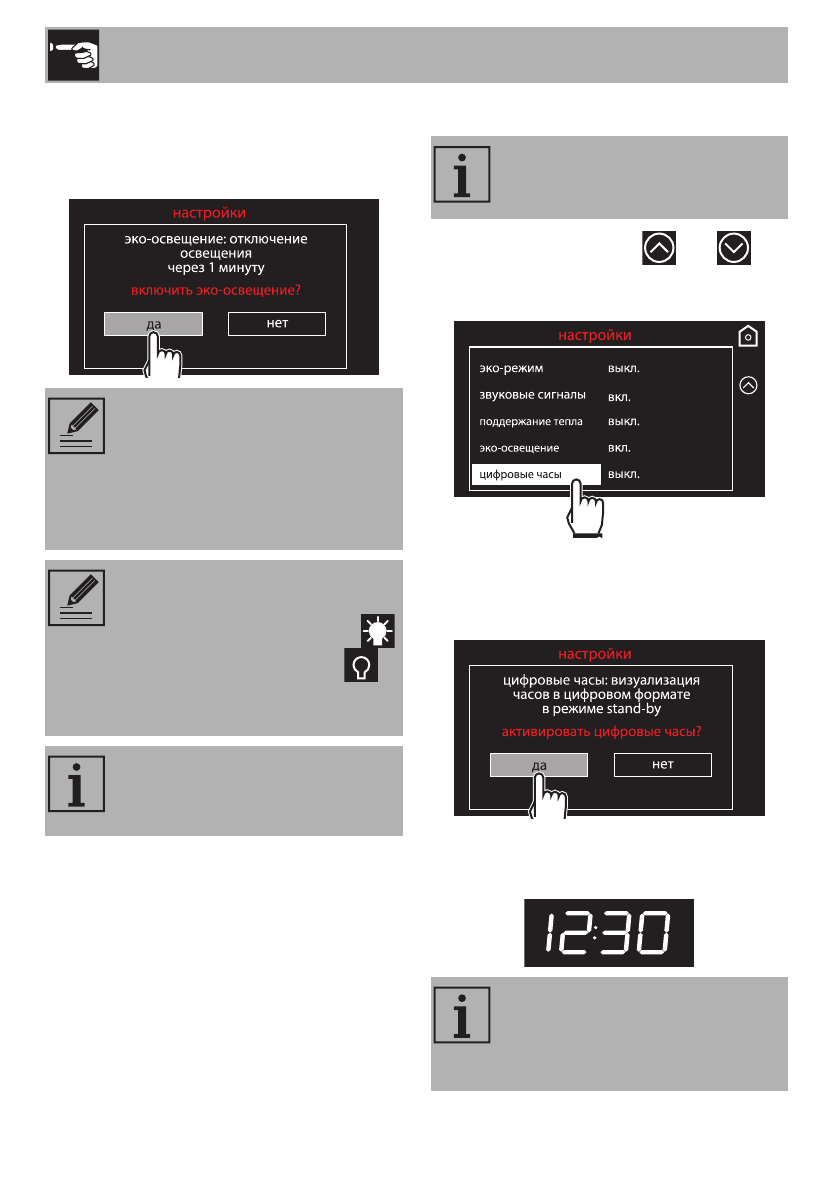 настройки
эко-освещение: отключение освещения через 1 минуту
включить эко-освещение?
да
нет

настройки
эко-режим выкл.
звуковые сигналы вкл.
поддержание тепла выкл.
эко-освещение вкл.
цифровые часы выкл.

настройки
цифровые часы: визуализация часов в цифровом формате в режиме stand-by
активировать цифровые часы?
да
нет

12:30