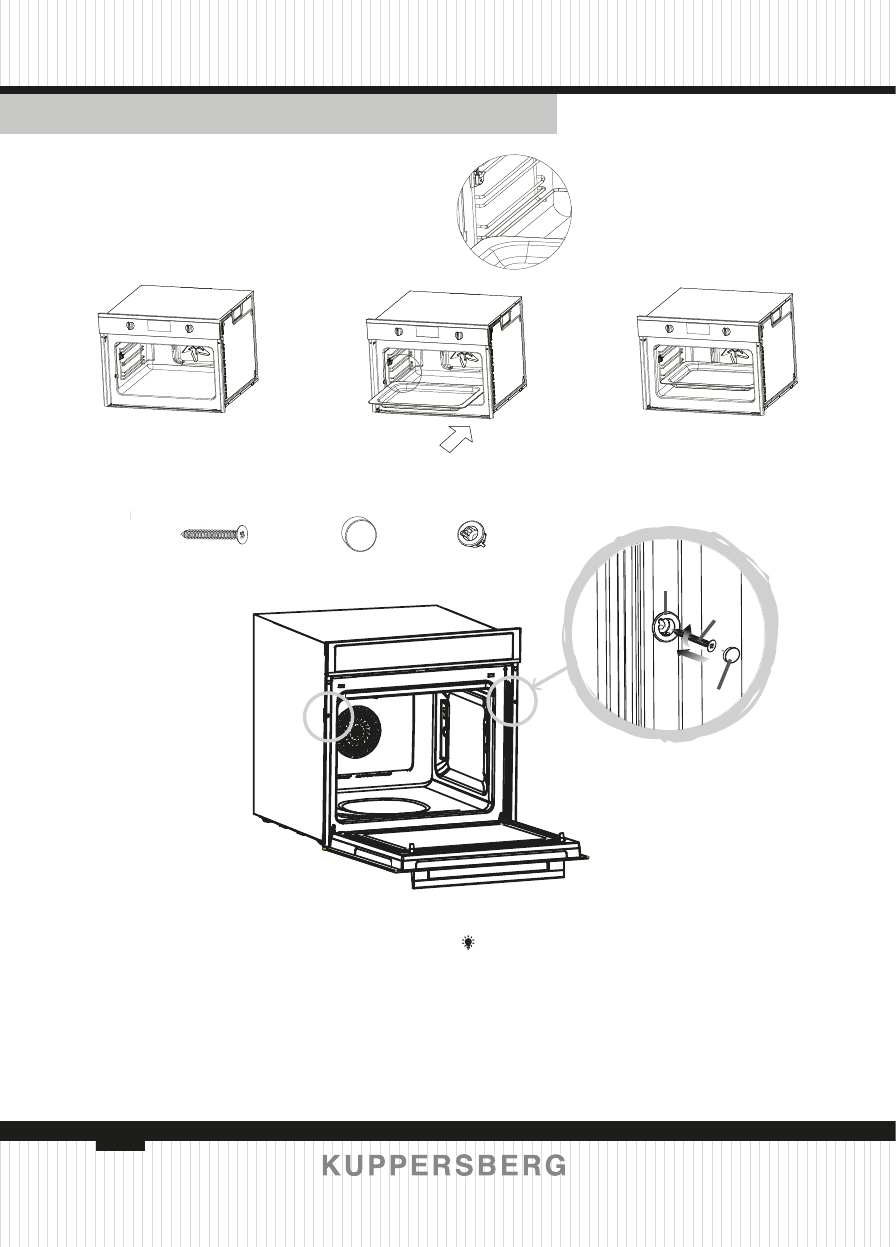 KUPPERSBERG