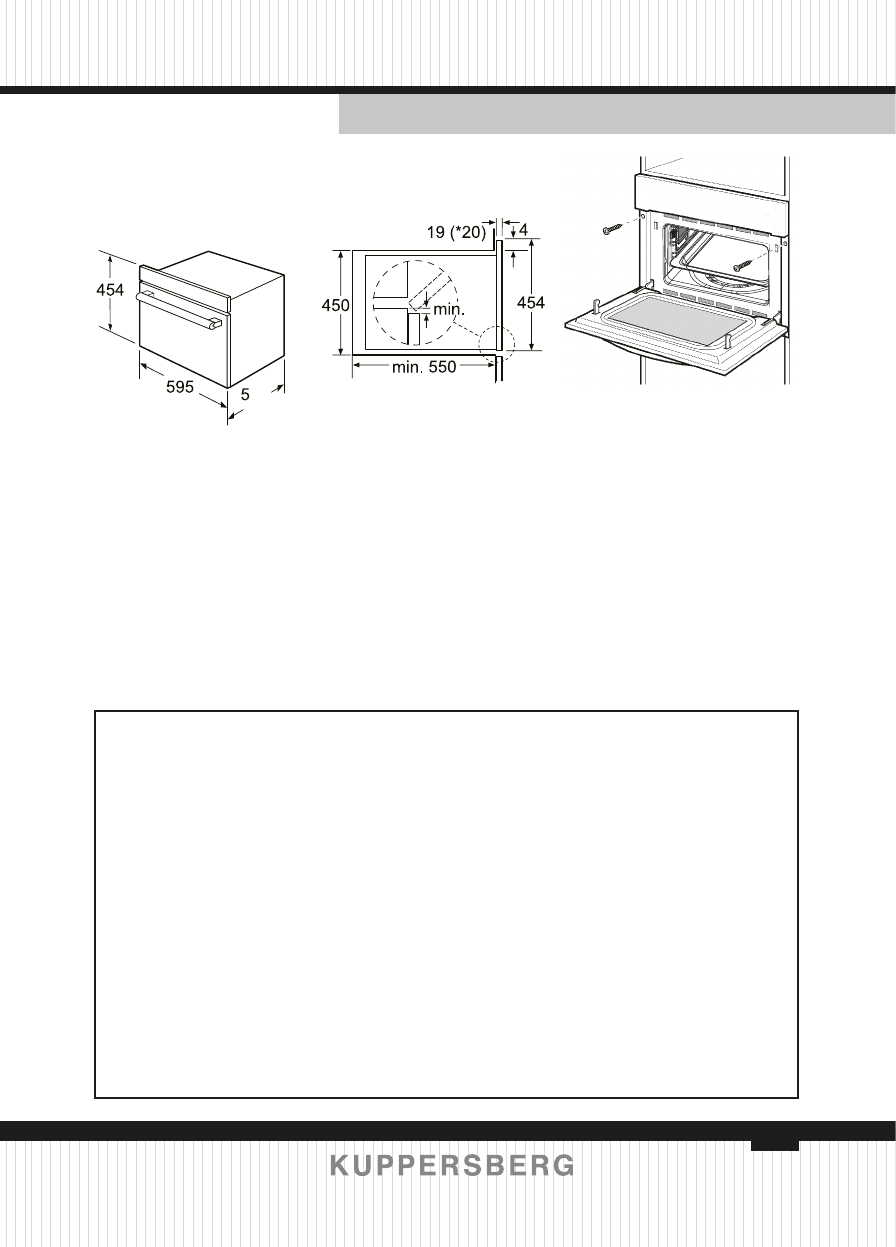 454

595

5

19 (*20)

4

450

min.

454

min. 550

KUPPERSBERG