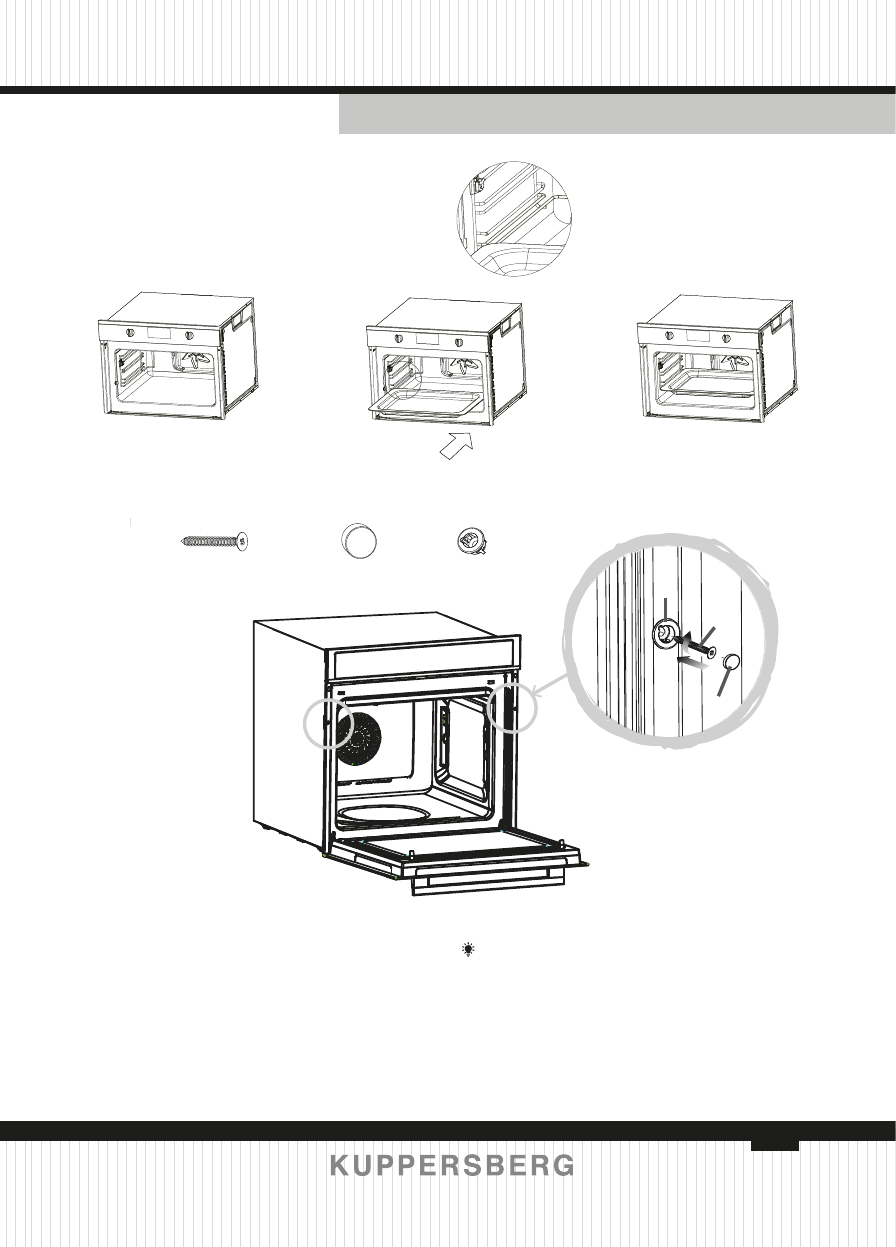 KUPPERSBERG