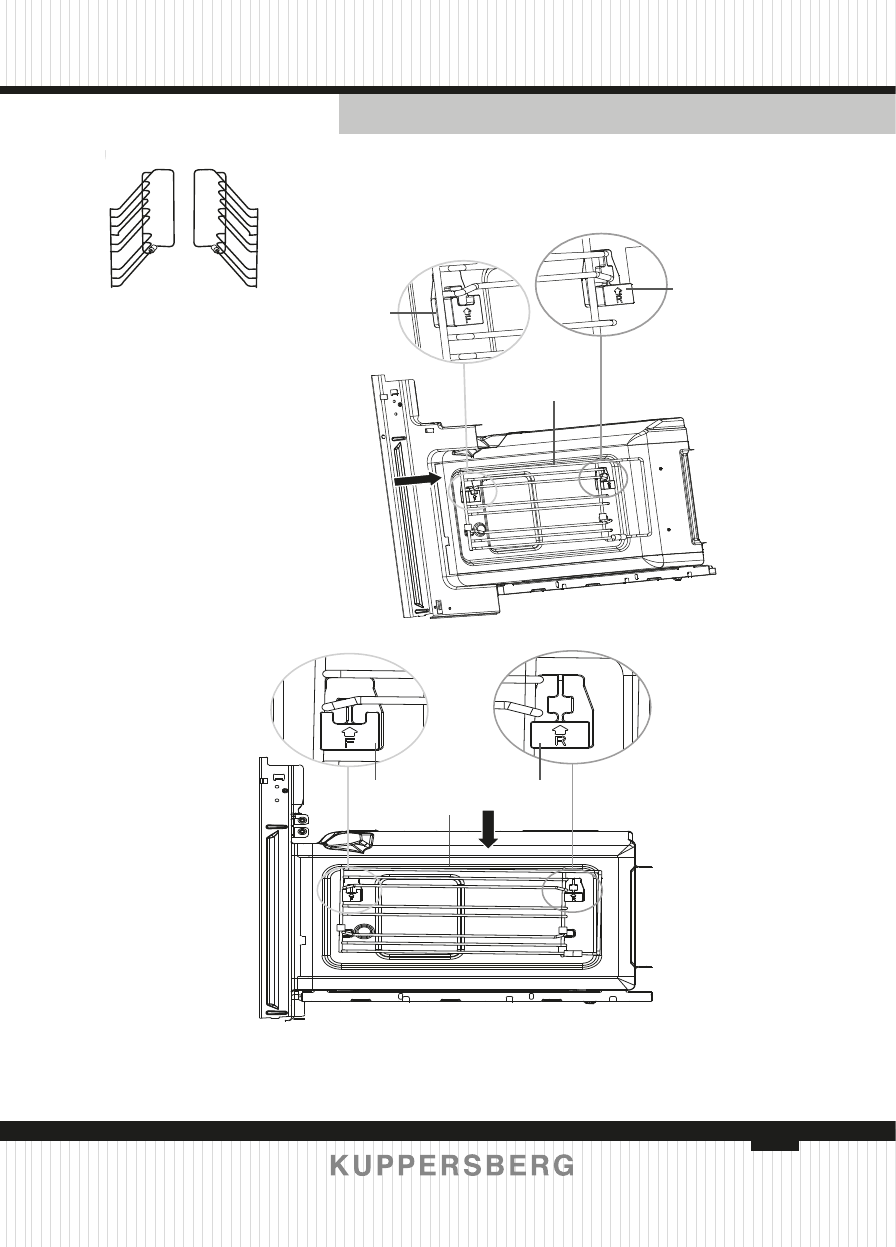 F

R

F

R

KUPPERSBERG