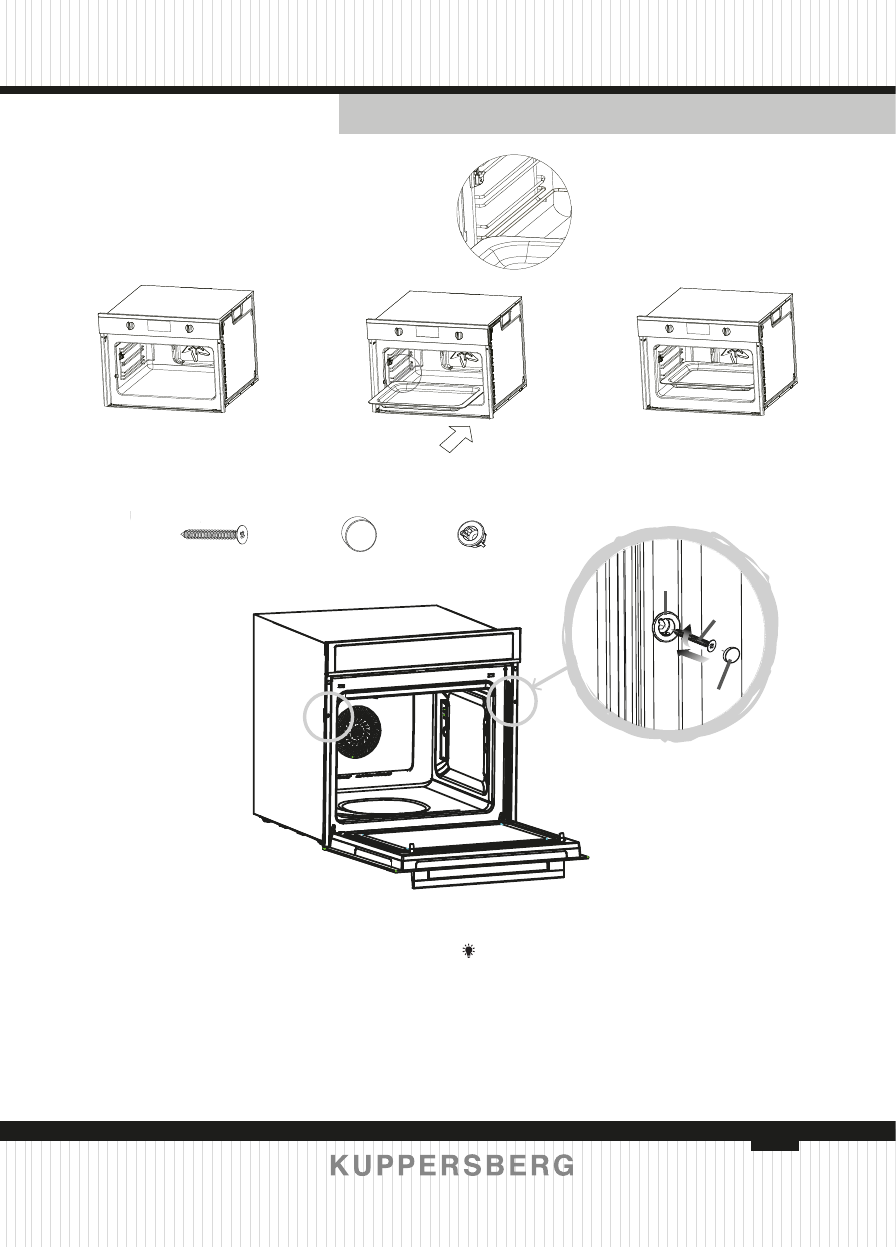 KUPPERSBERG