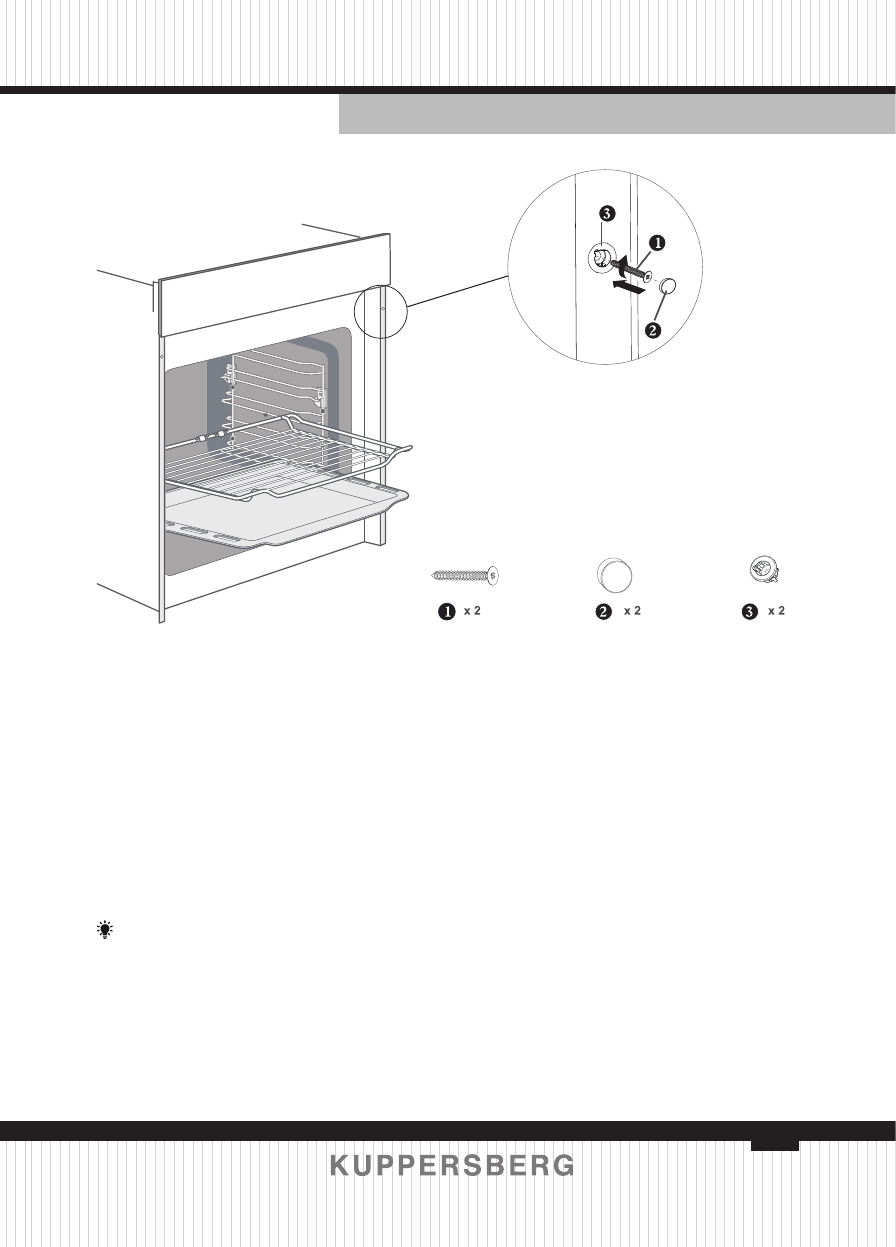 3
1
2

1 x 2
2 x 2
3 x 2

KUPPERSBERG