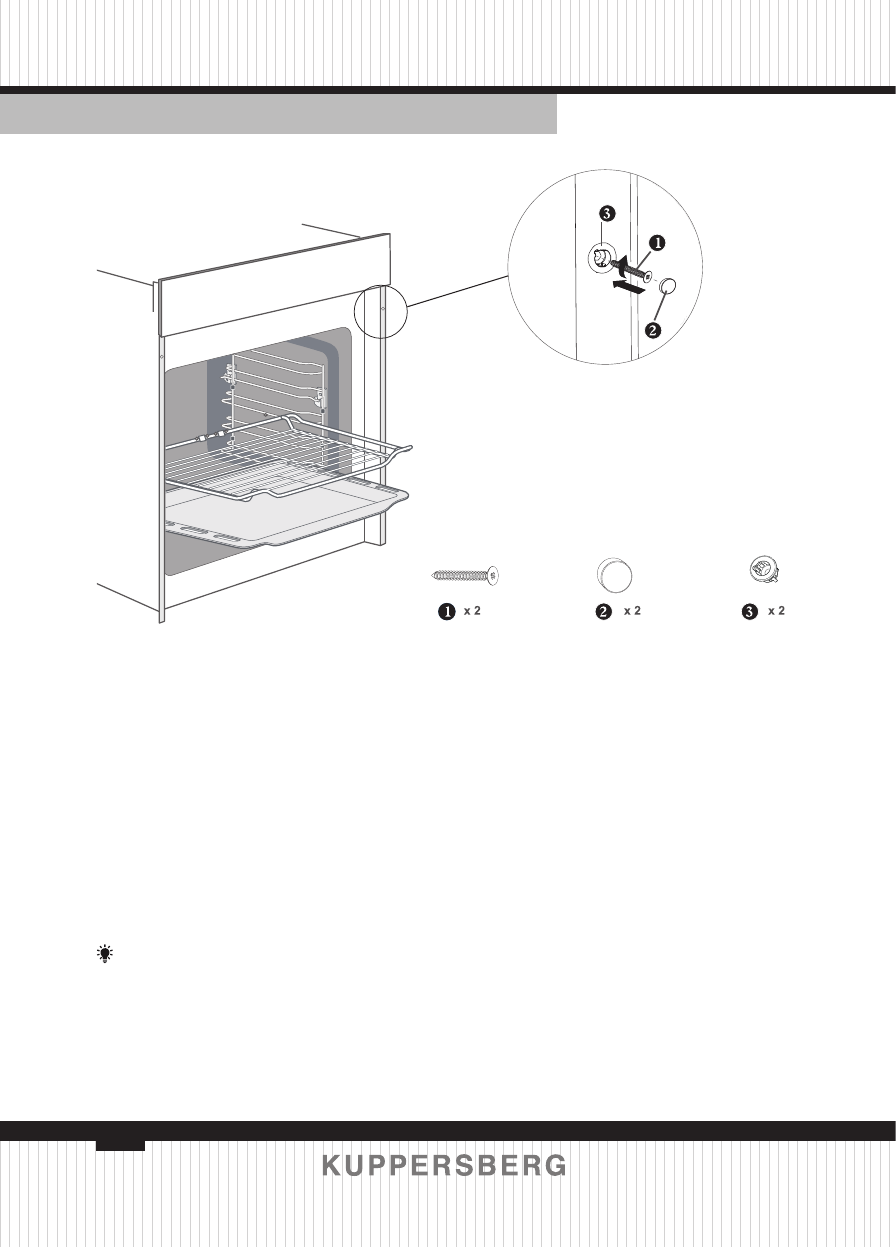 3
1
2

1 x 2
2 x 2
3 x 2

KUPPERSBERG