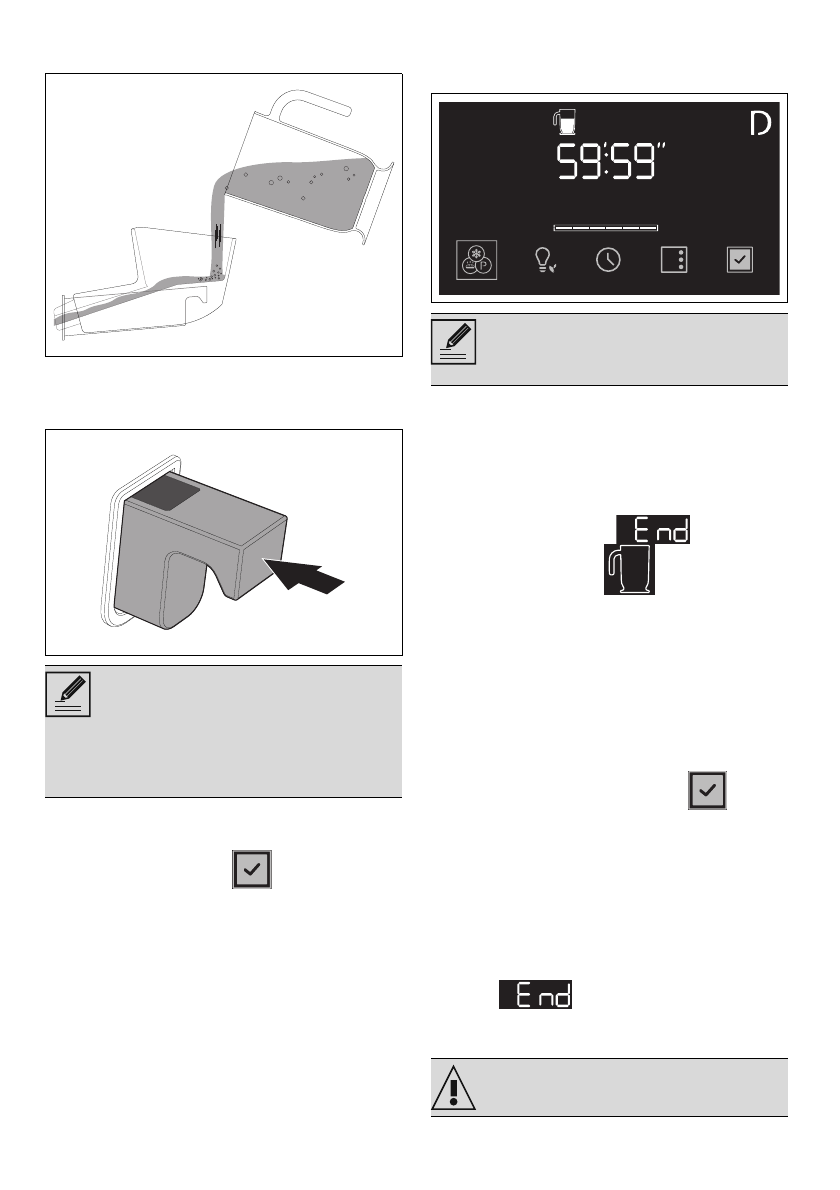 D

59:59"

End

End