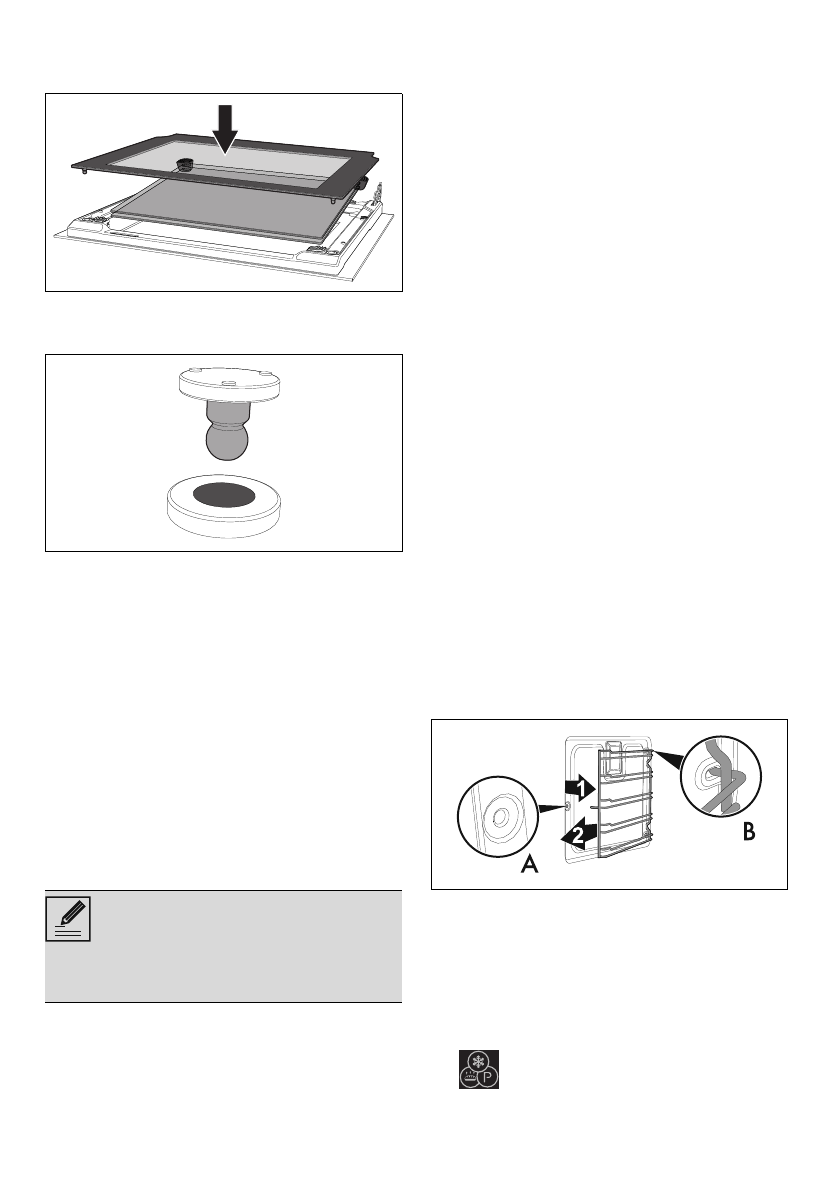 1

2

A

B