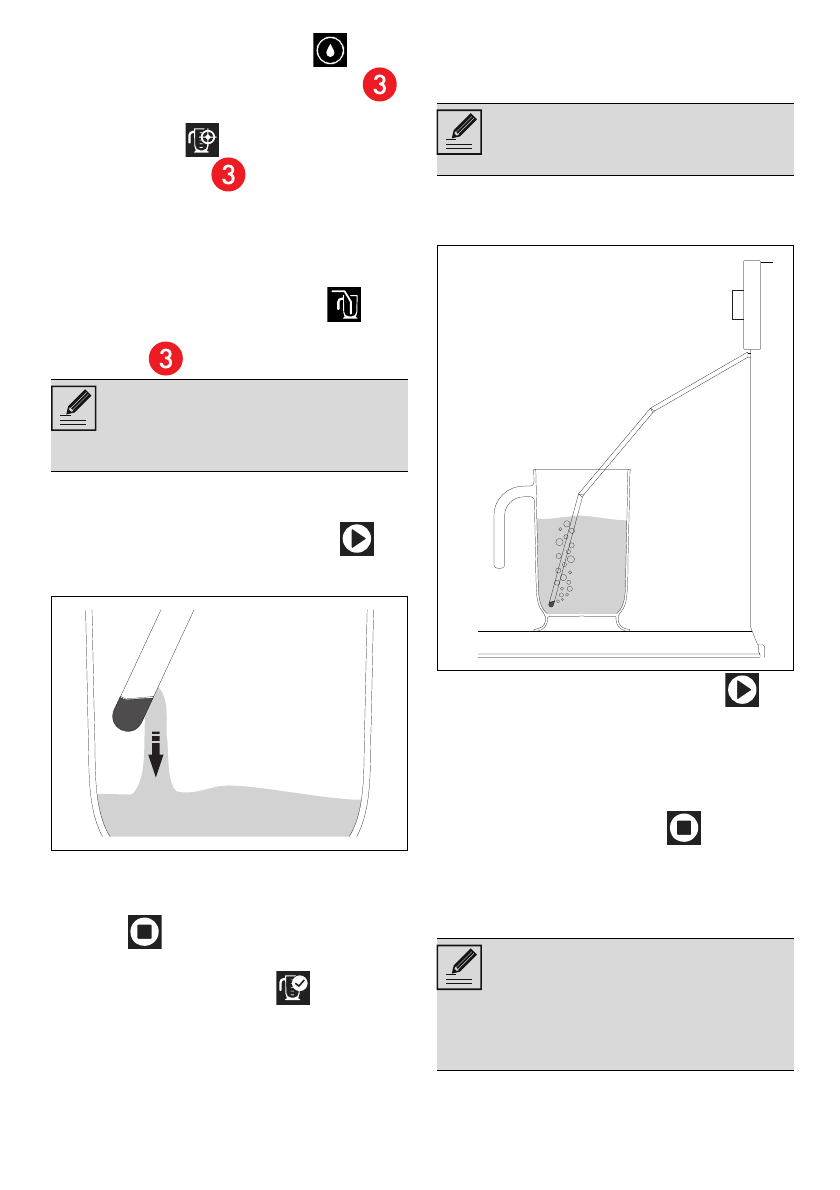 3

3

3