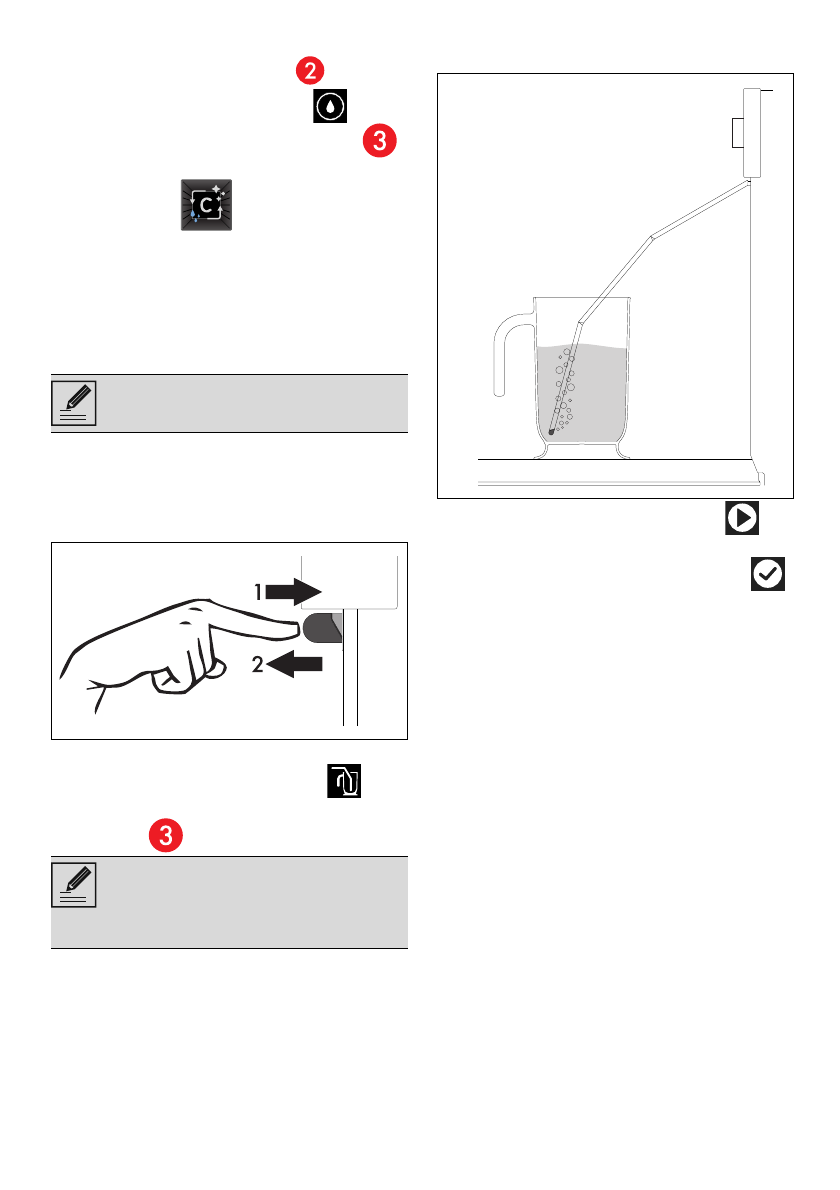 2

3

C

1

2

3