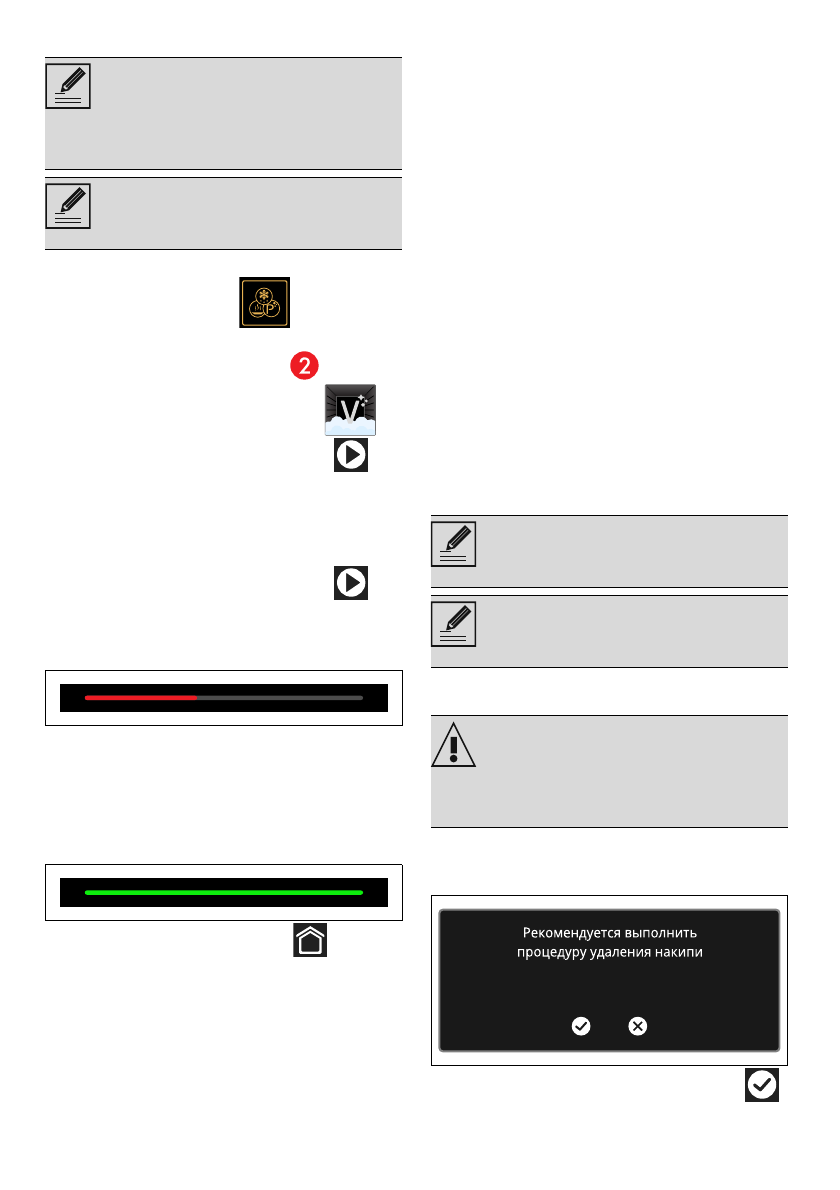 2

V

Рекомендуется выполнить процедуру удаления накипи