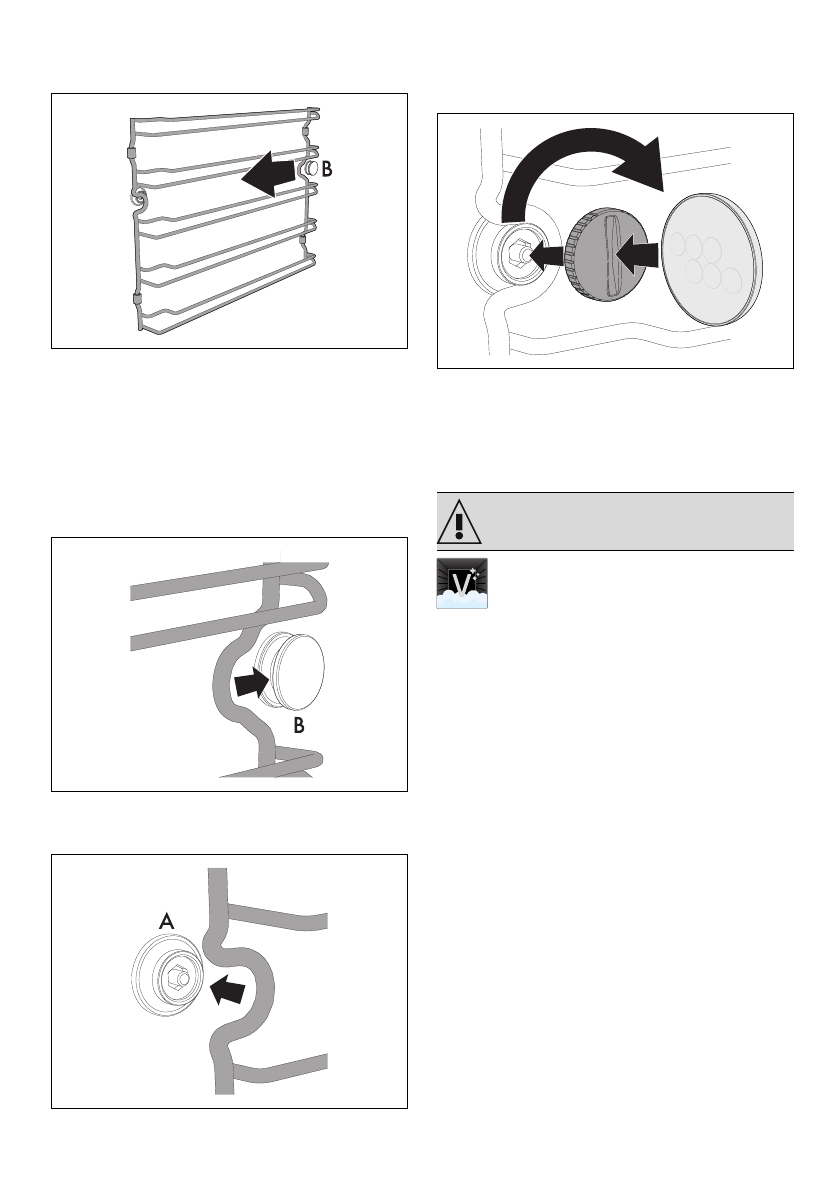 B

B

A