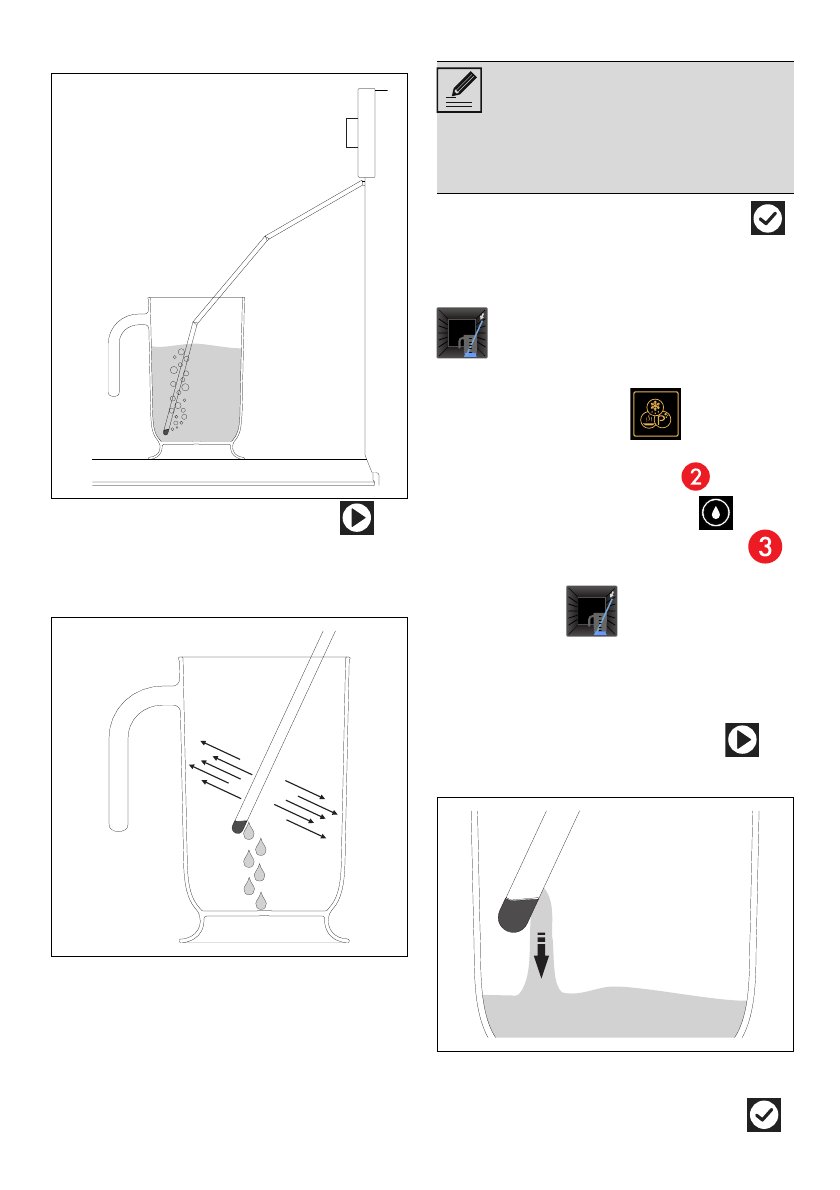 2

3