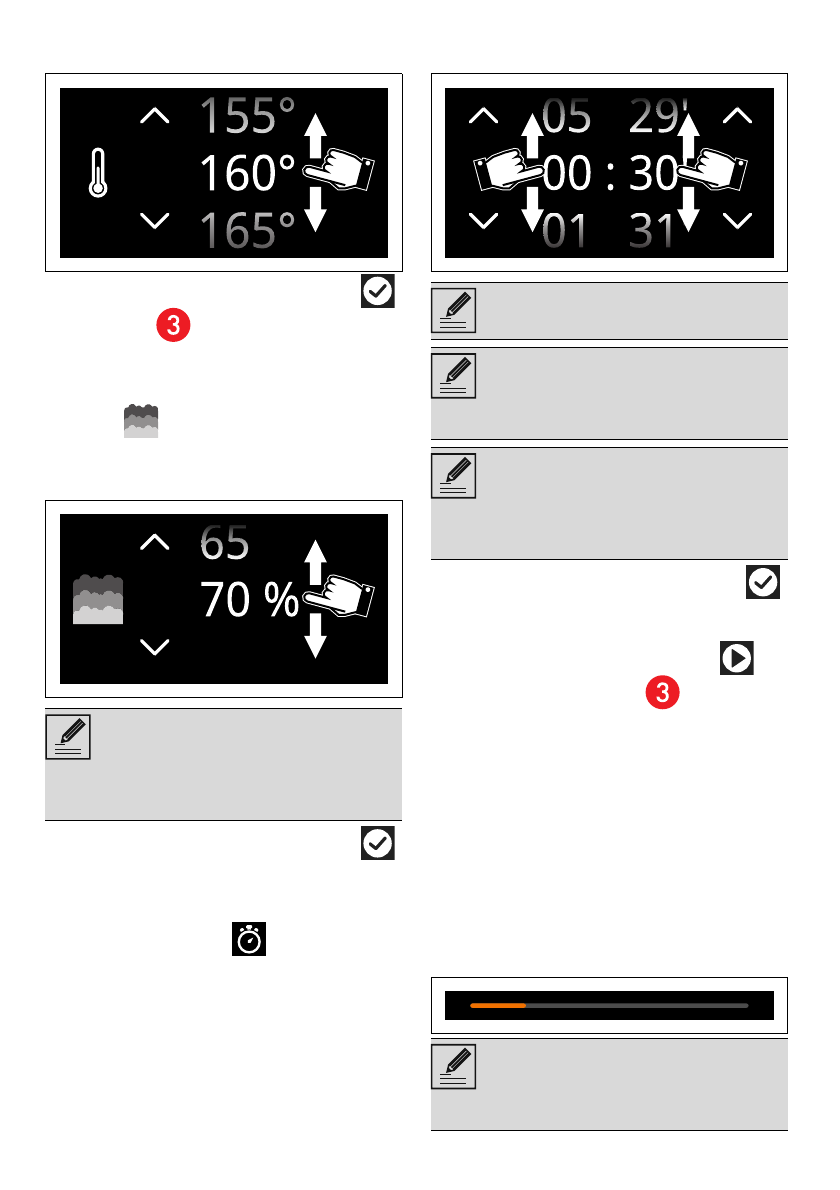 155°
160°
165°

3

65
70 %

05 29'
00 : 30
01 31

3