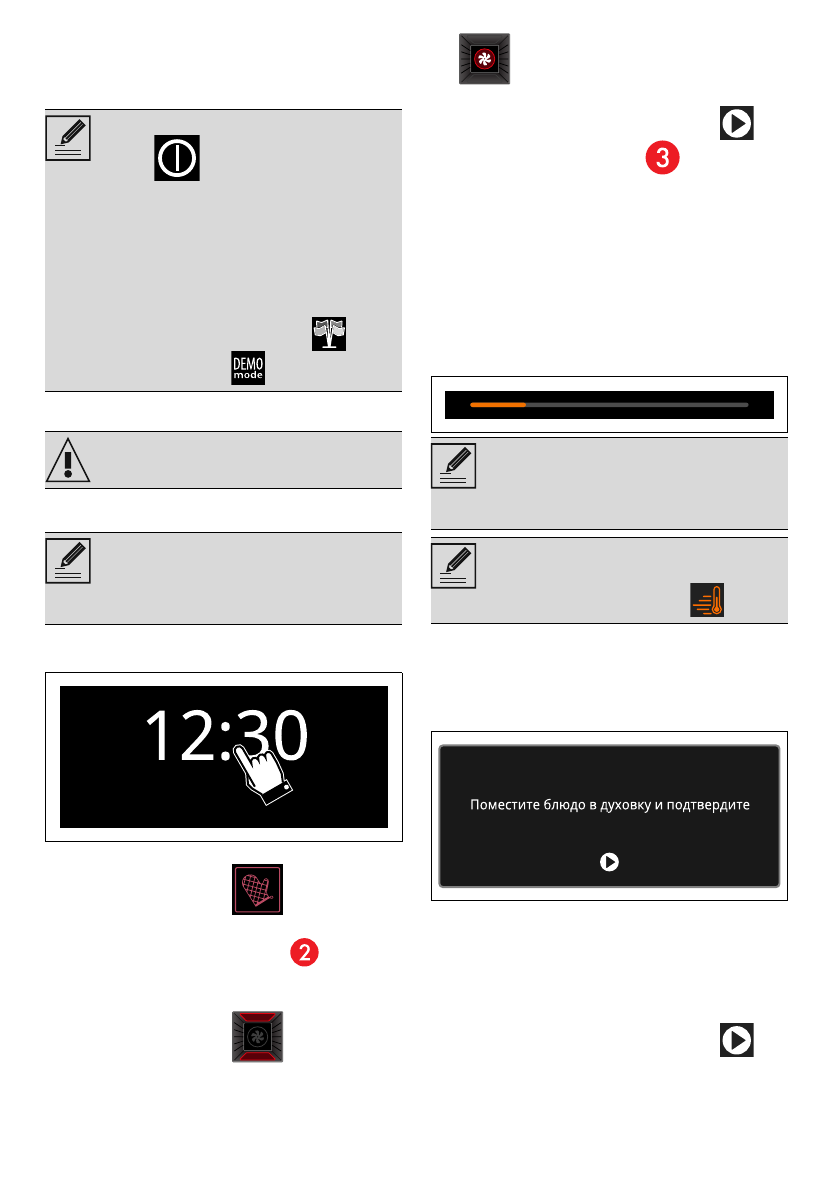 DEMO
mode

12:30

2

3

Поместите блюдо в духовку и подтвердите