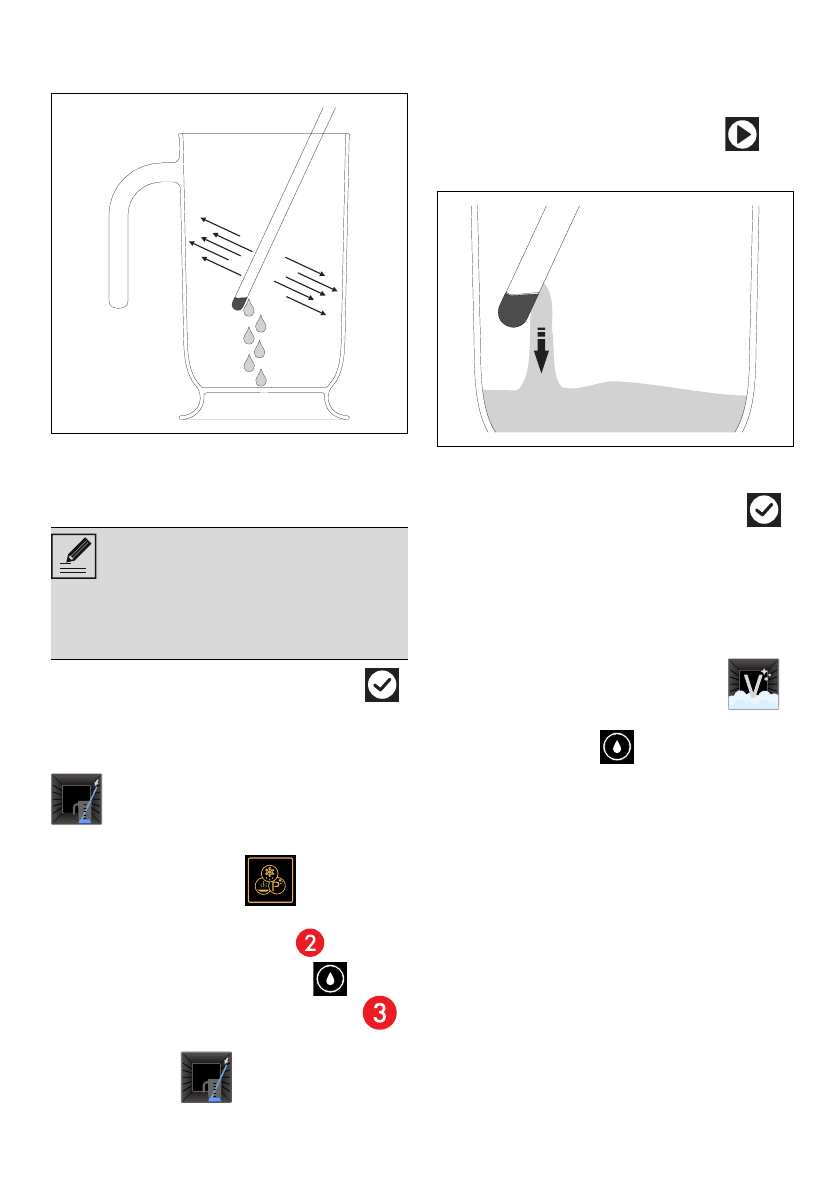 2

3