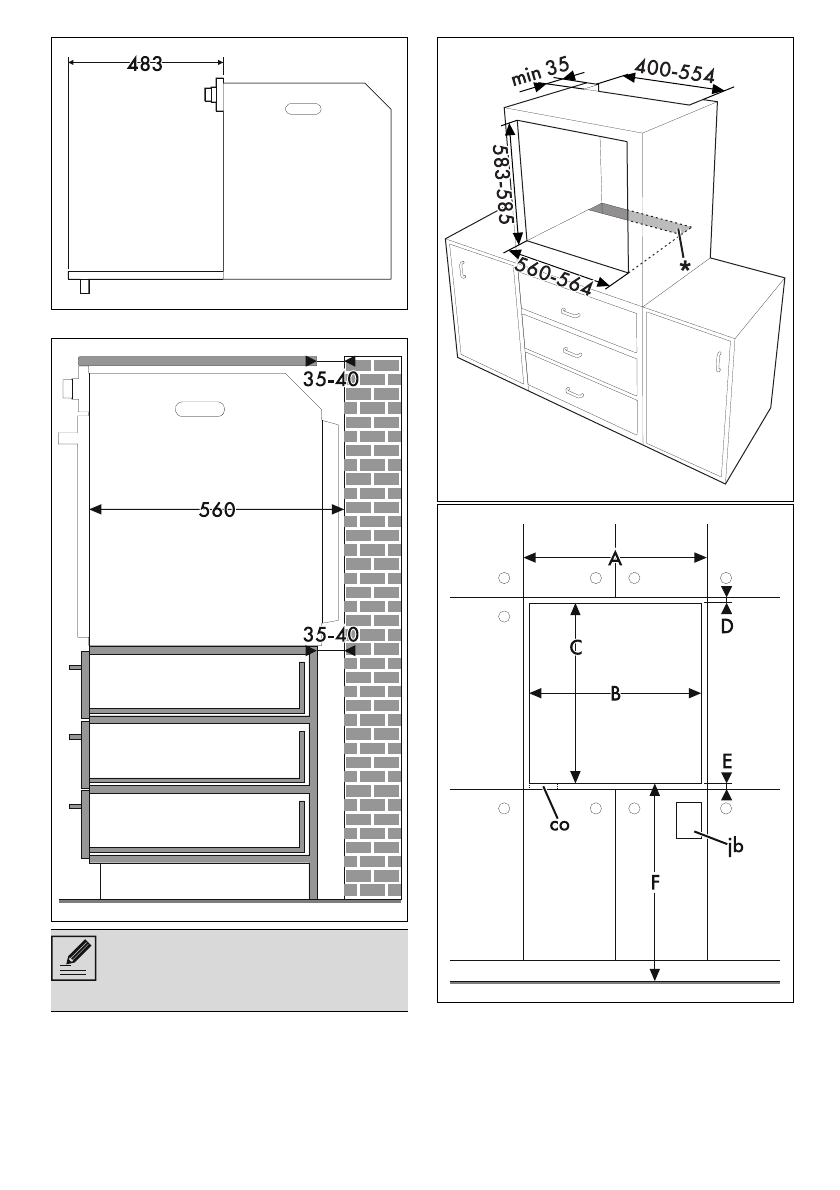 483

35-40

560

35-40

min 35

400-554

583-585

560-564

*

A

D

C

B

E

co

jb

F