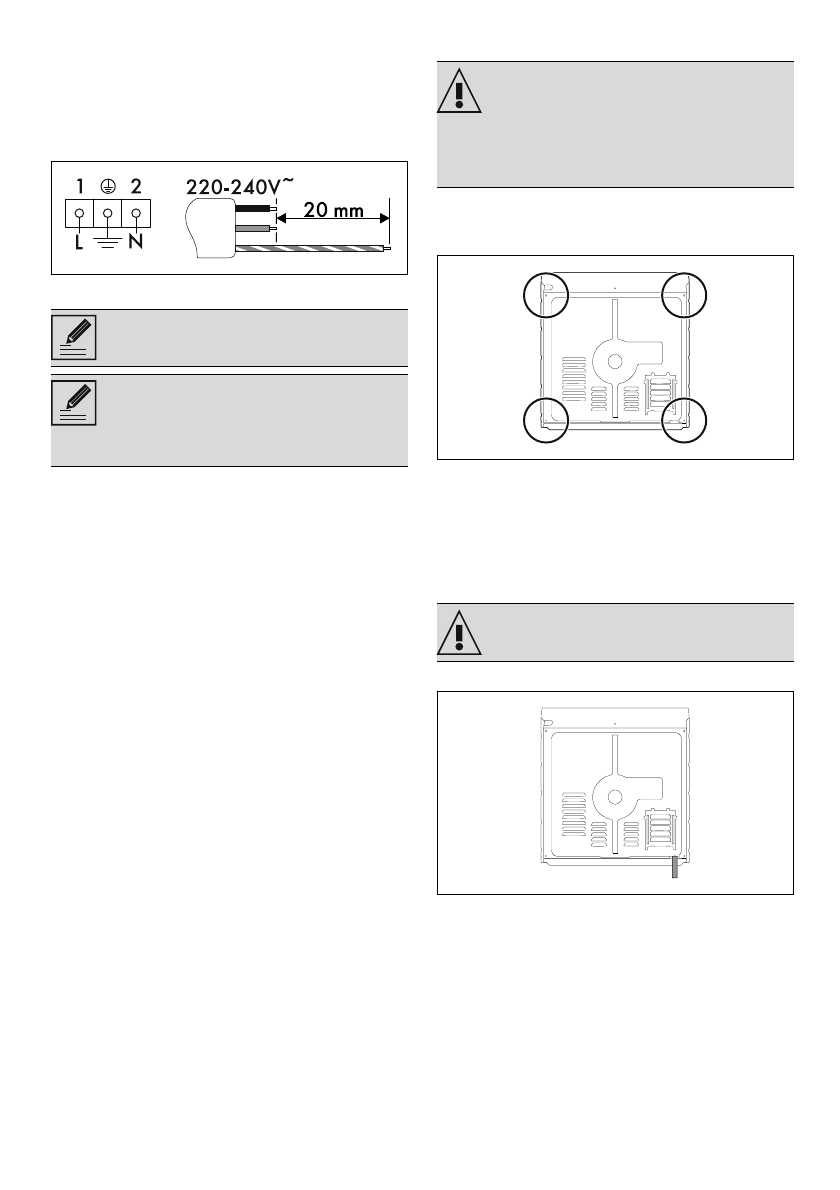 1 2

L N

220-240V~

20 mm