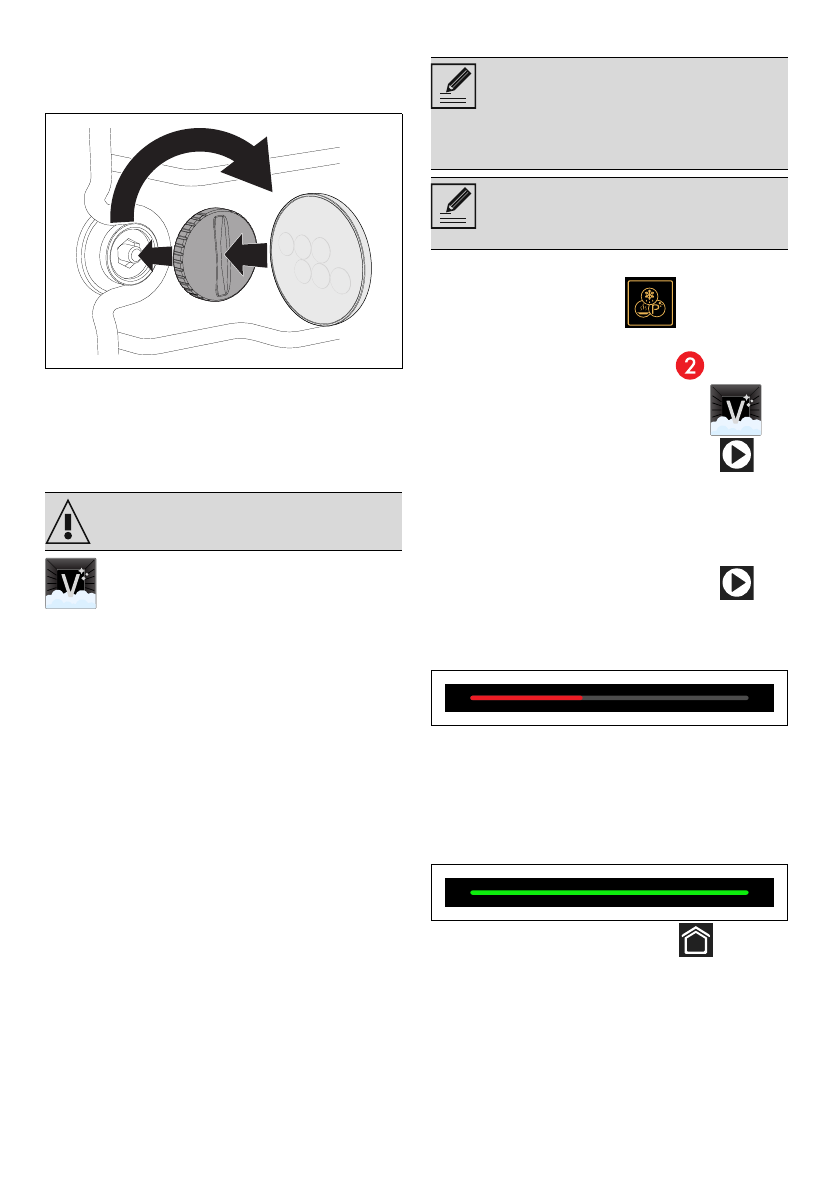 2