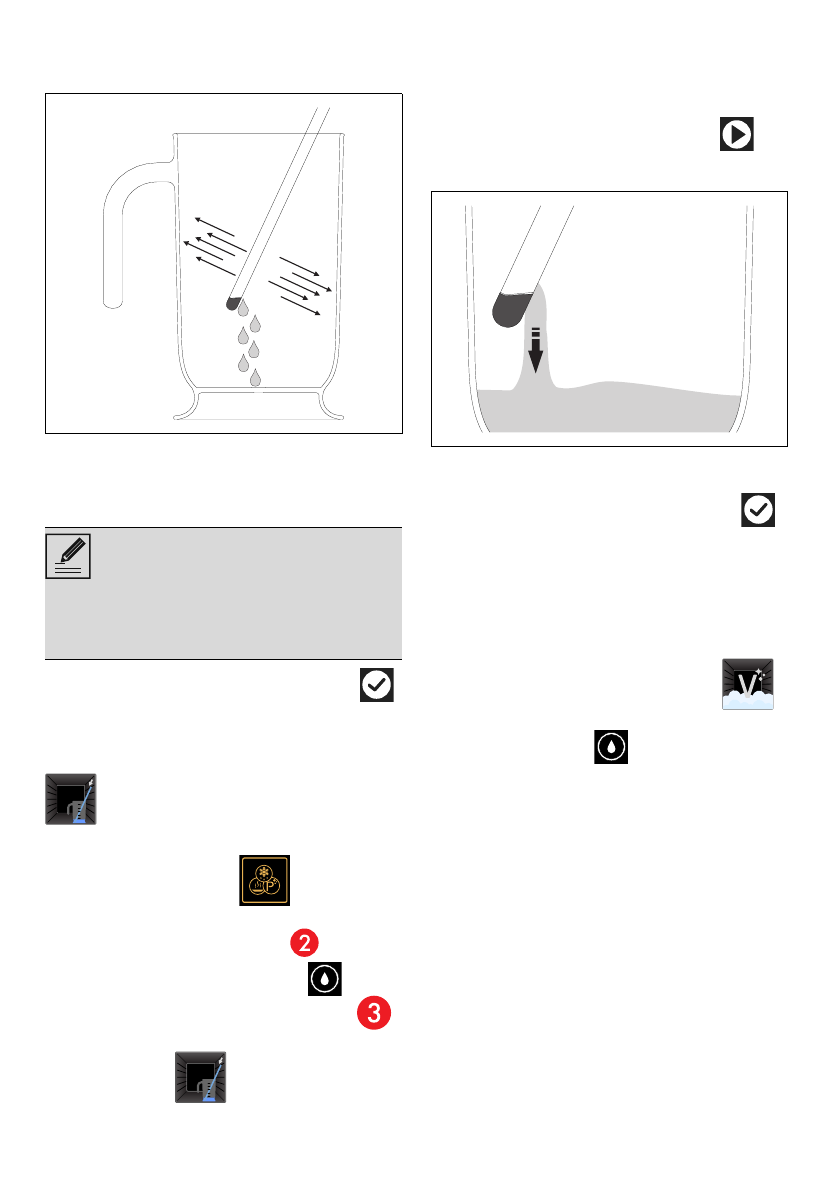 2

3