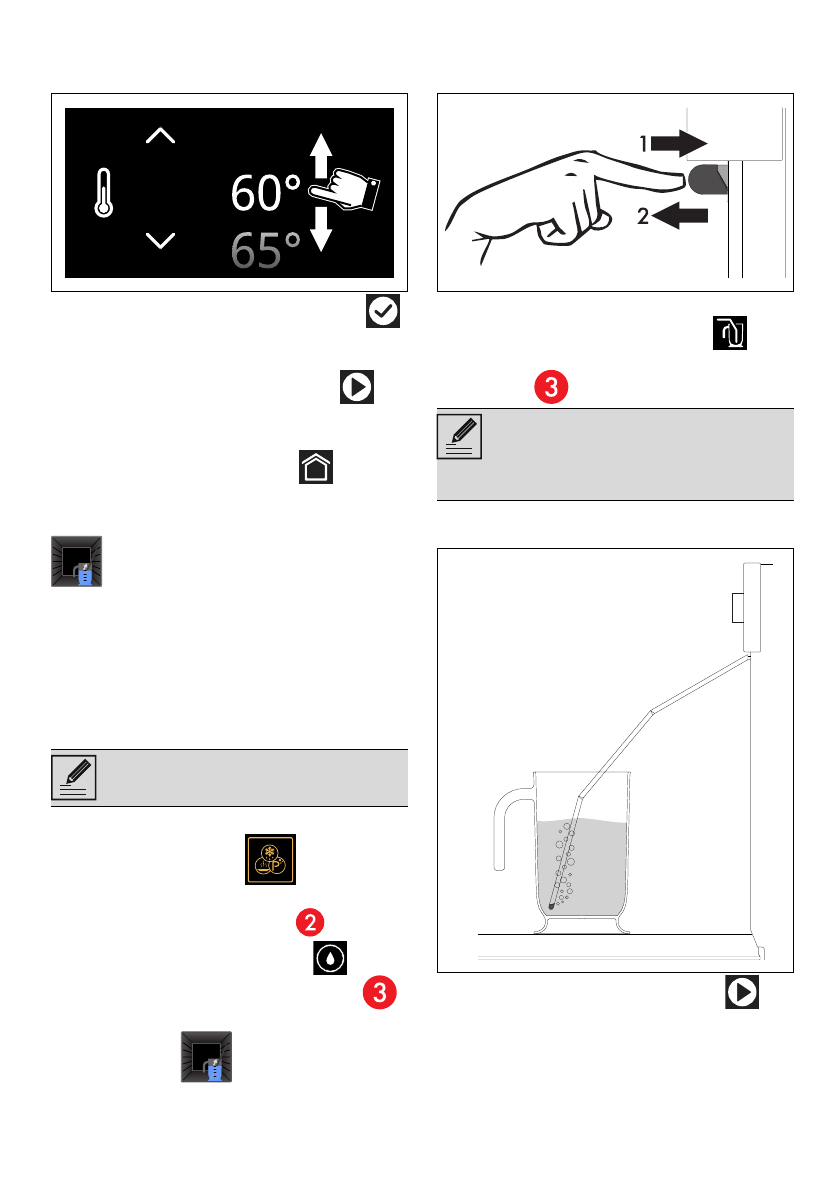 60°
65°

1
2

3

2

3