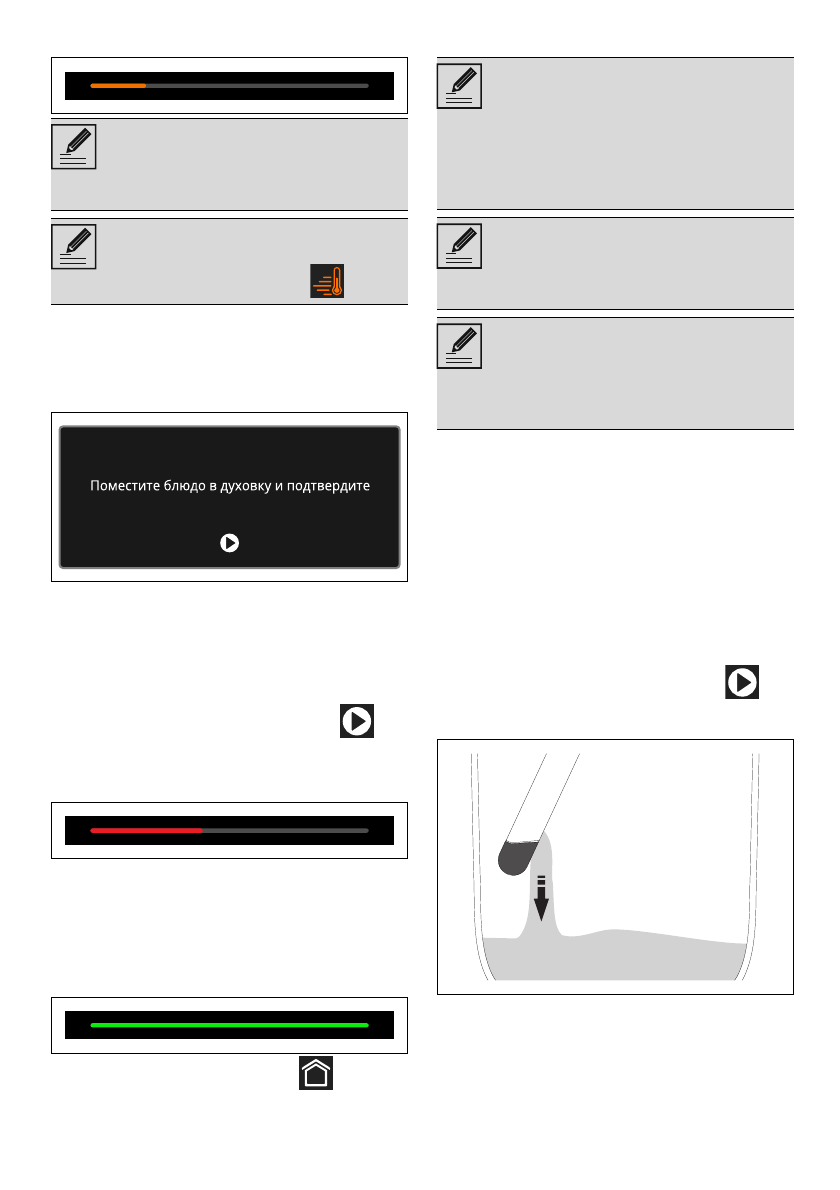 Поместите блюдо в духовку и подтвердите