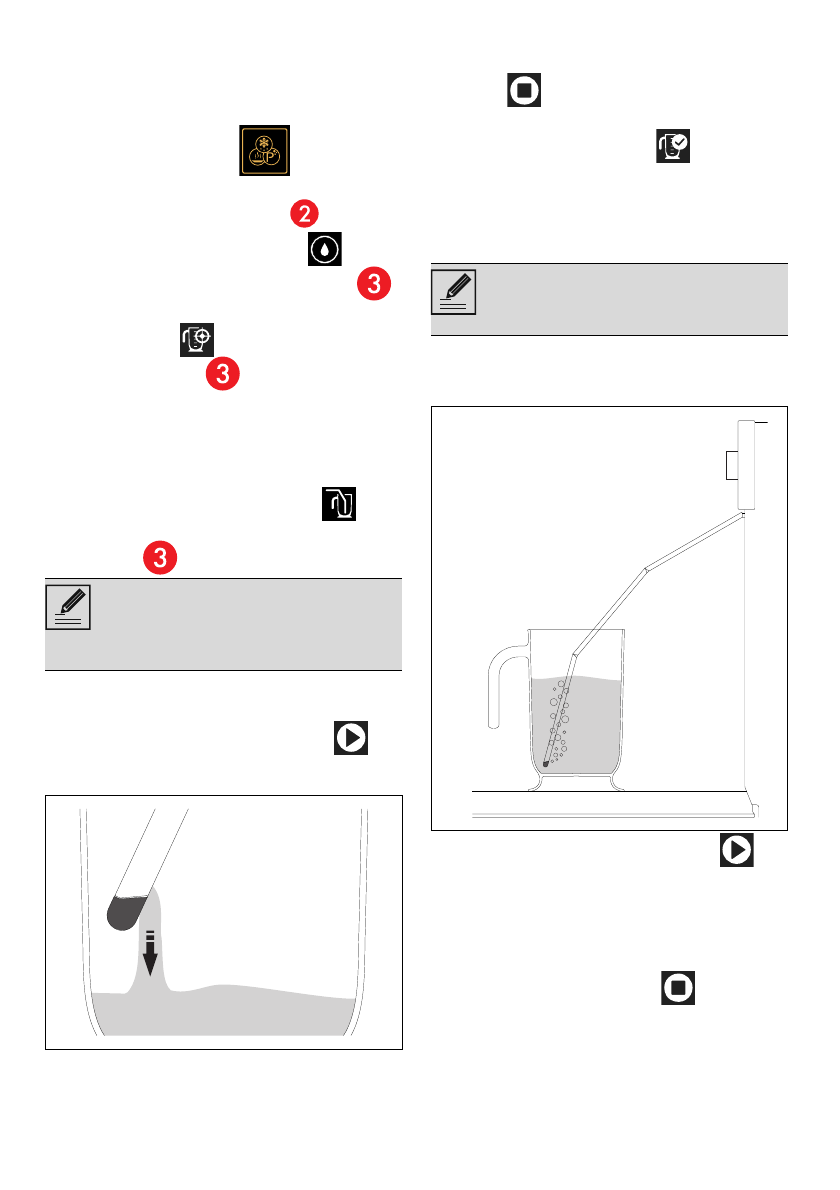 2

3

3

3