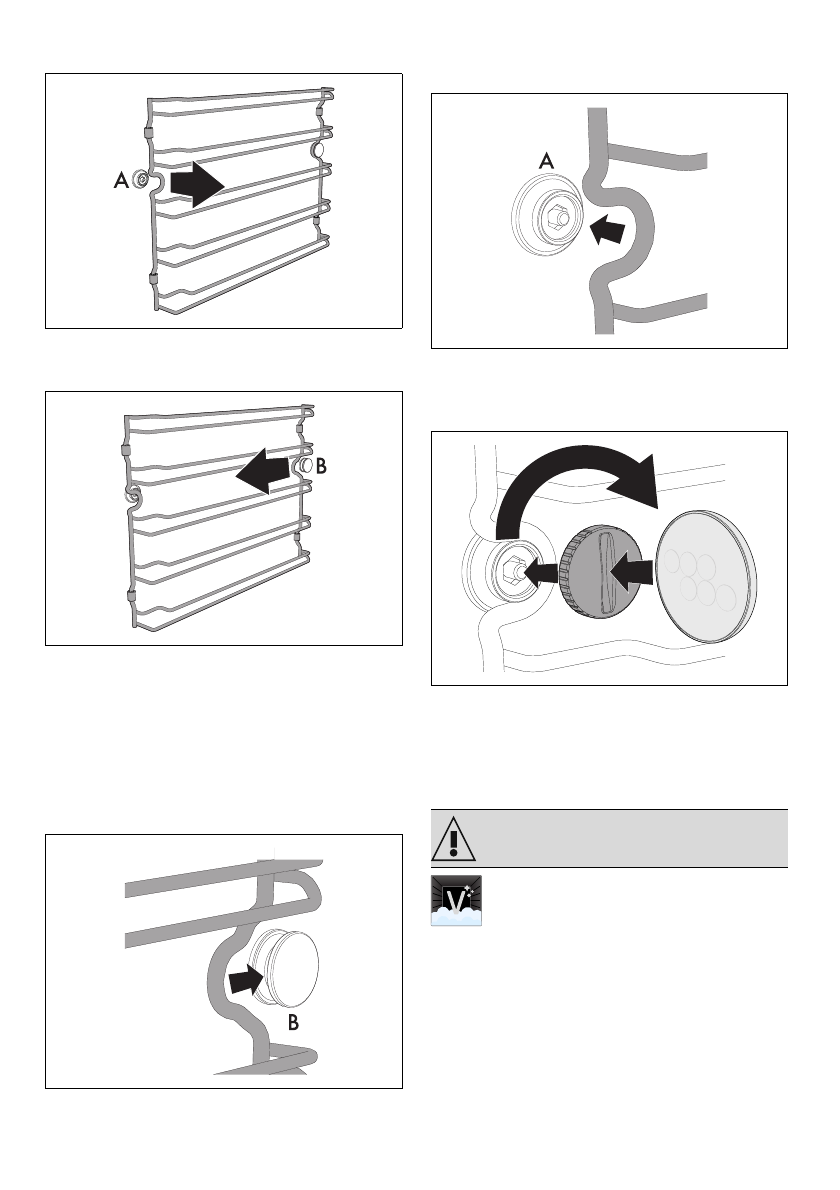 A

B

B

A