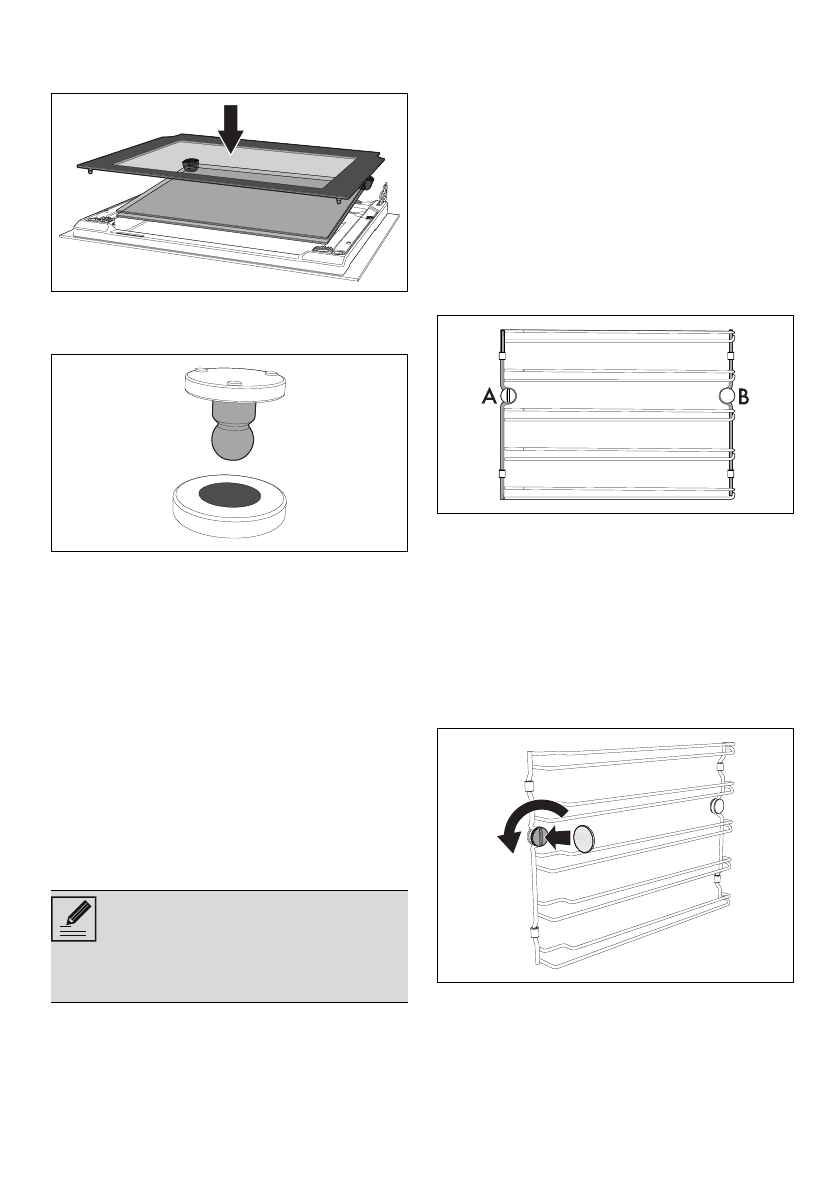 A

B