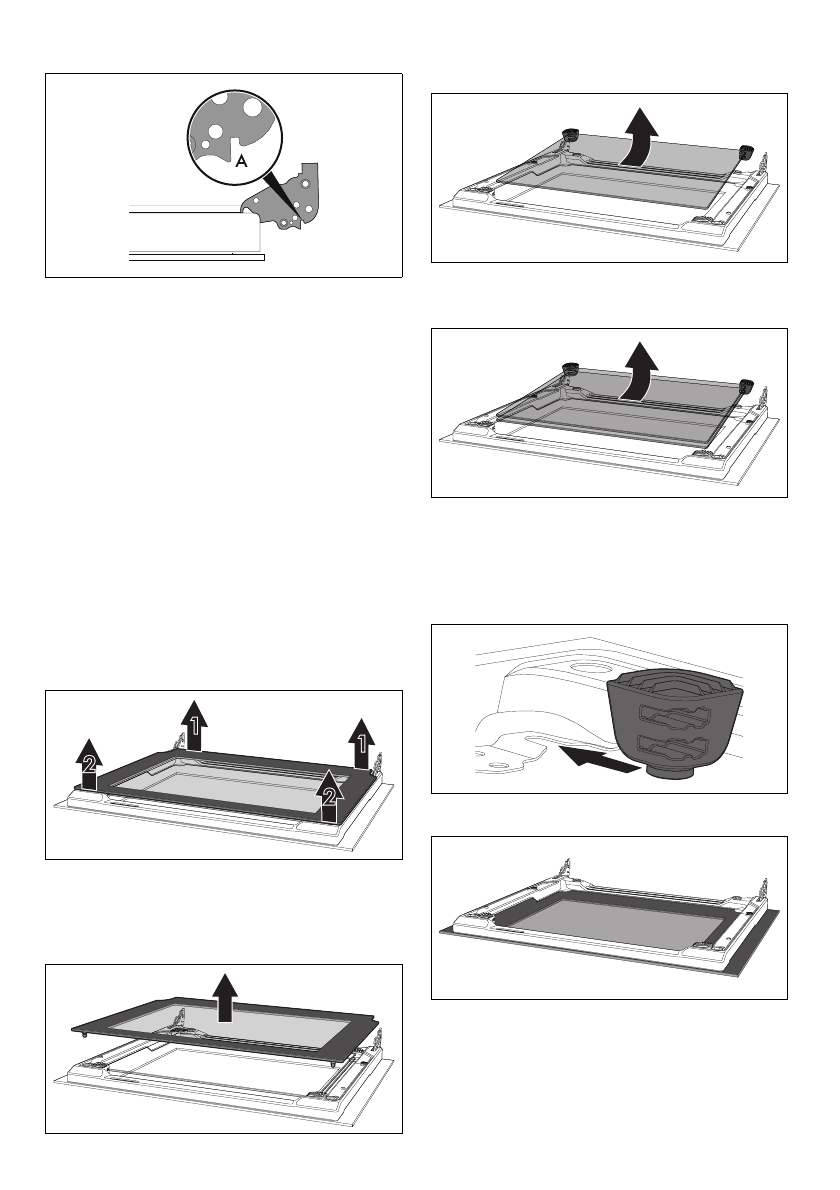 A

1
1
2
2