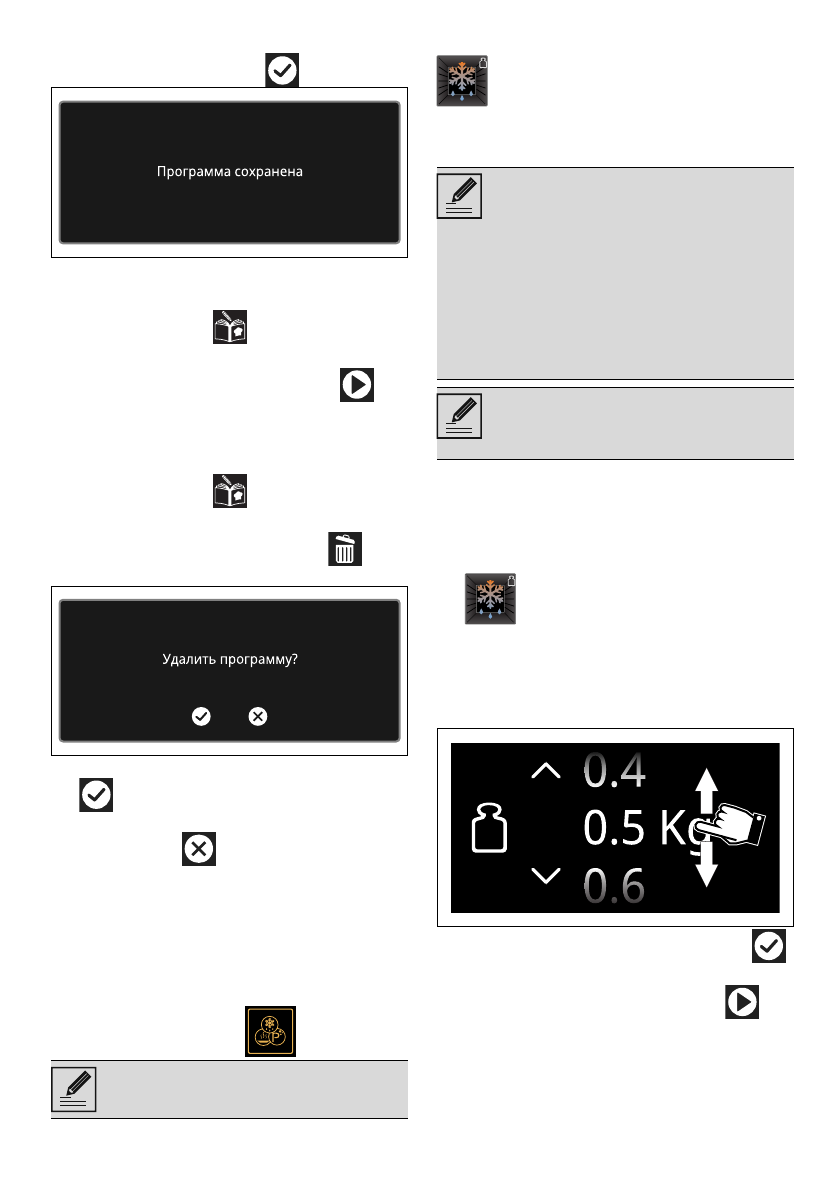 Программа сохранена

Удалить программу?

0.4

0.5 Kg

0.6