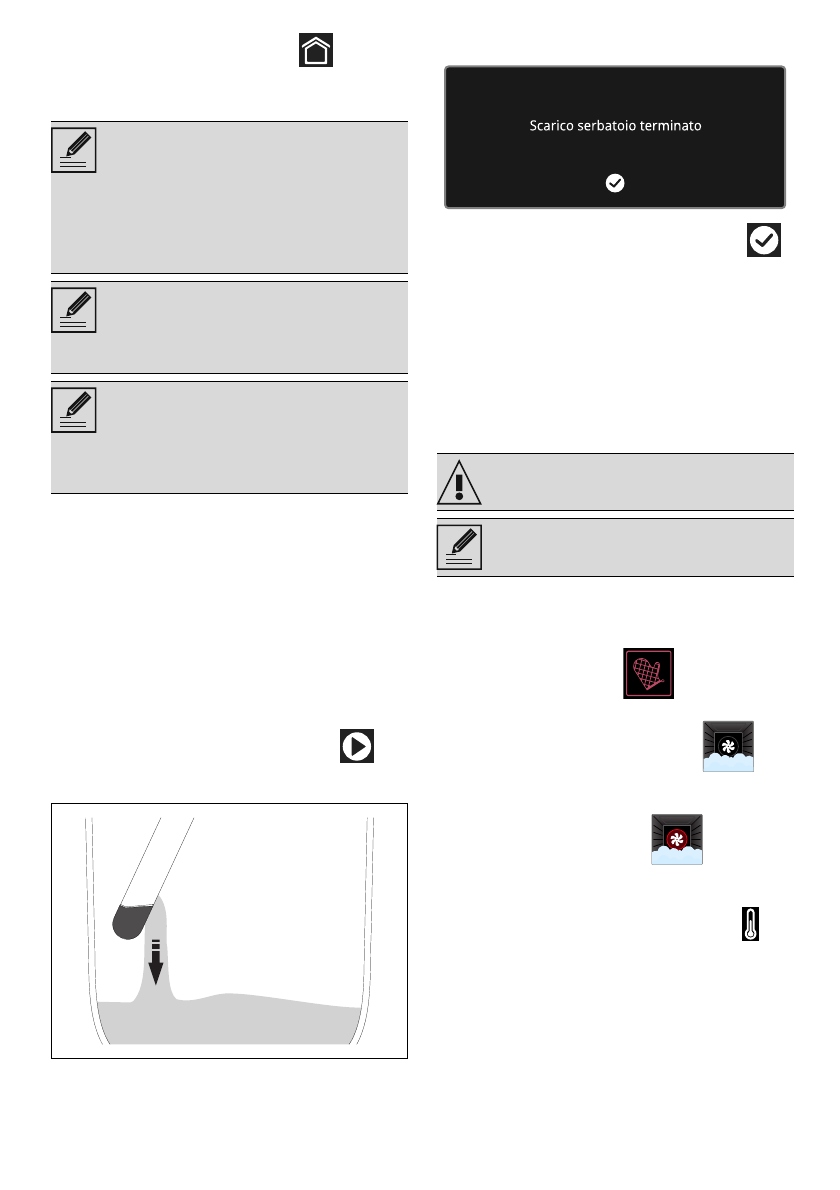 Scarico serbatoio terminato