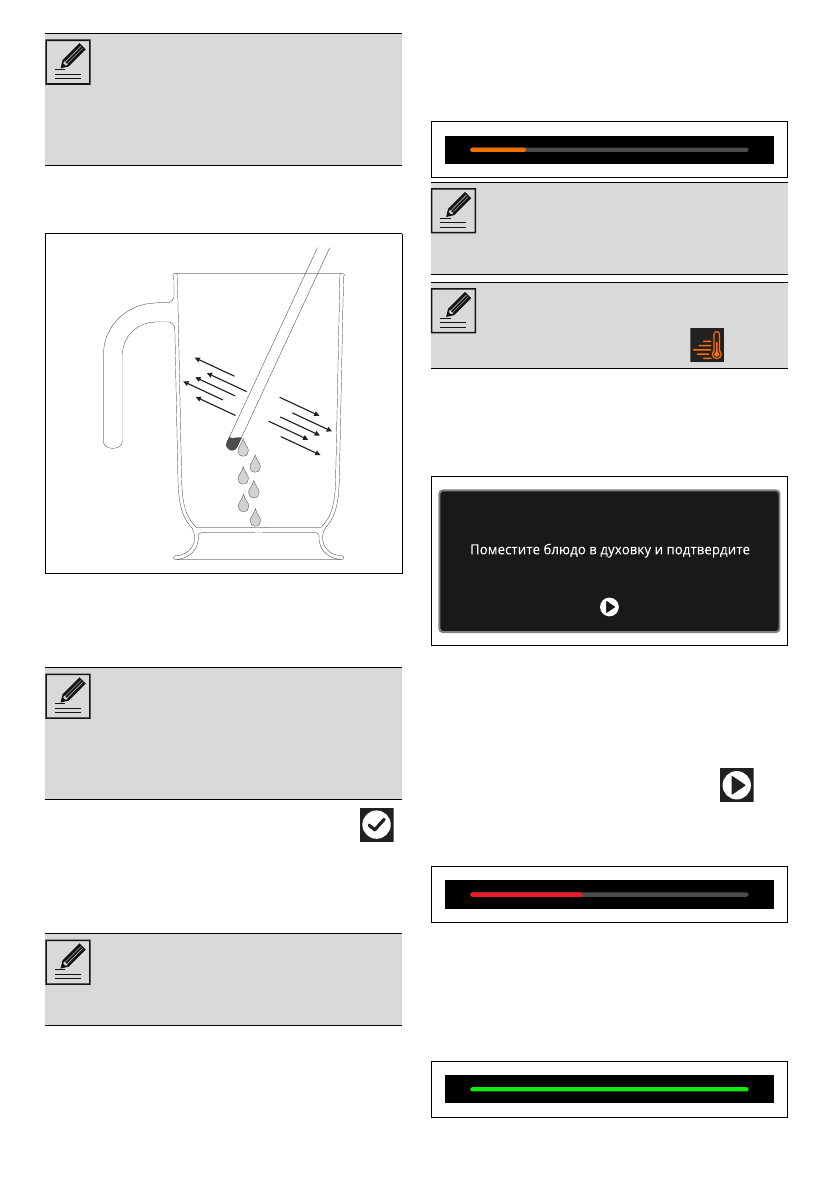 Поместите блюдо в духовку и подтвердите