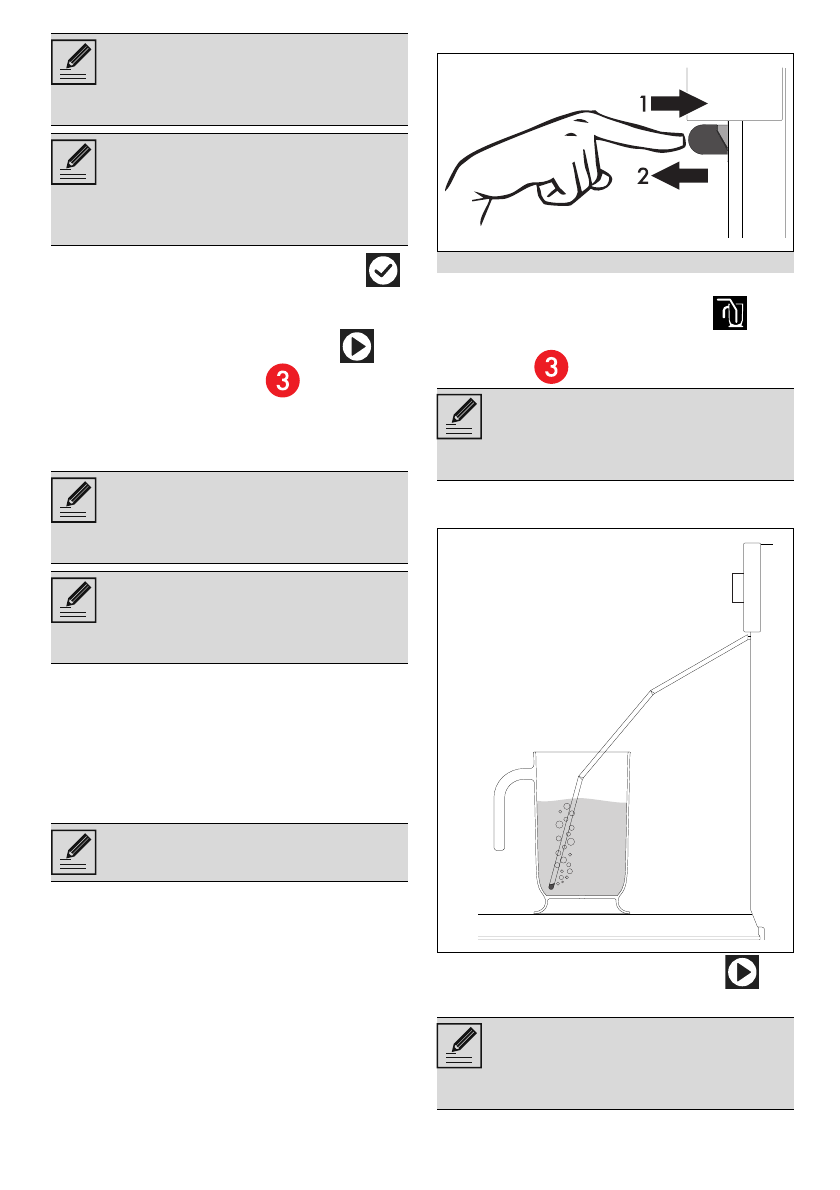 1

2

3

3