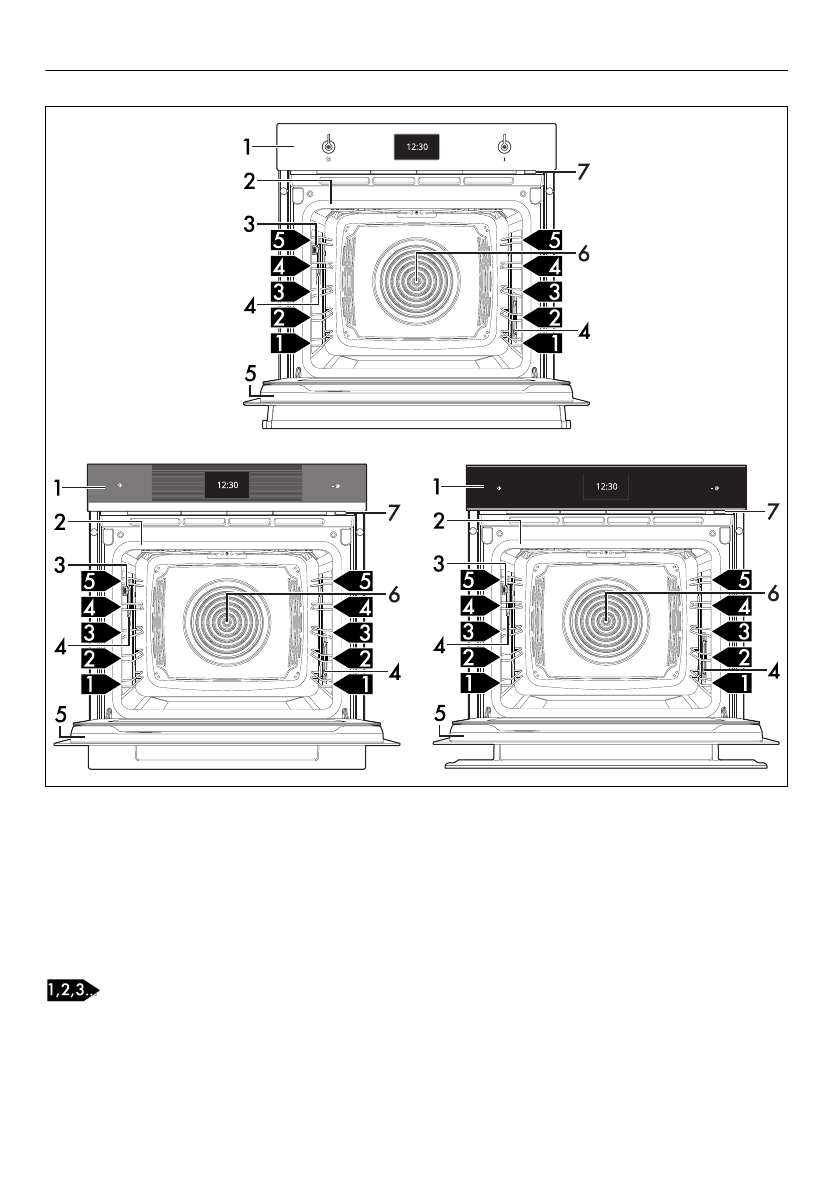 1
12:30
7
2
3
5
5
6
4
4
3
3
4
2
2
4
1
1
5

1
12:30
7
2
3
5
5
6
4
4
3
3
4
2
2
4
1
1
5

1
12:30
7
2
3
5
5
6
4
4
3
3
4
2
2
4
1
1
5

1,2,3...