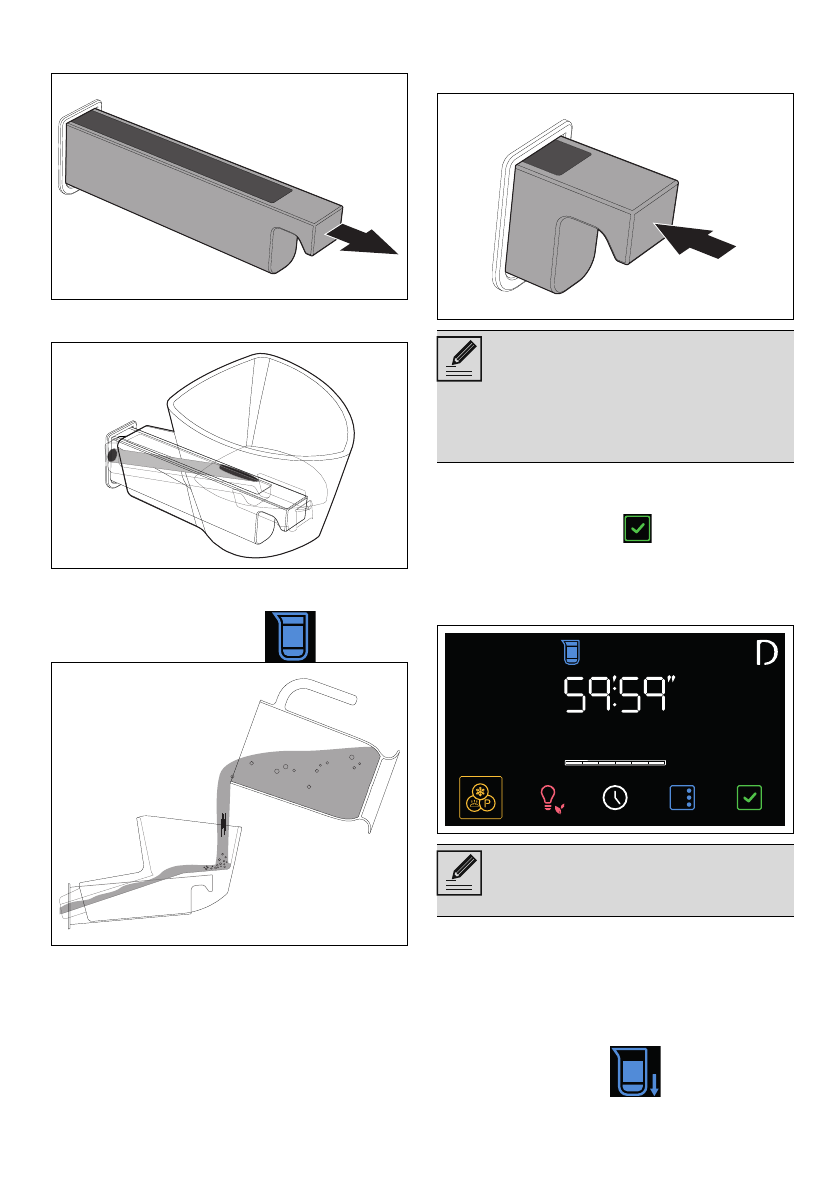 59:59"

D