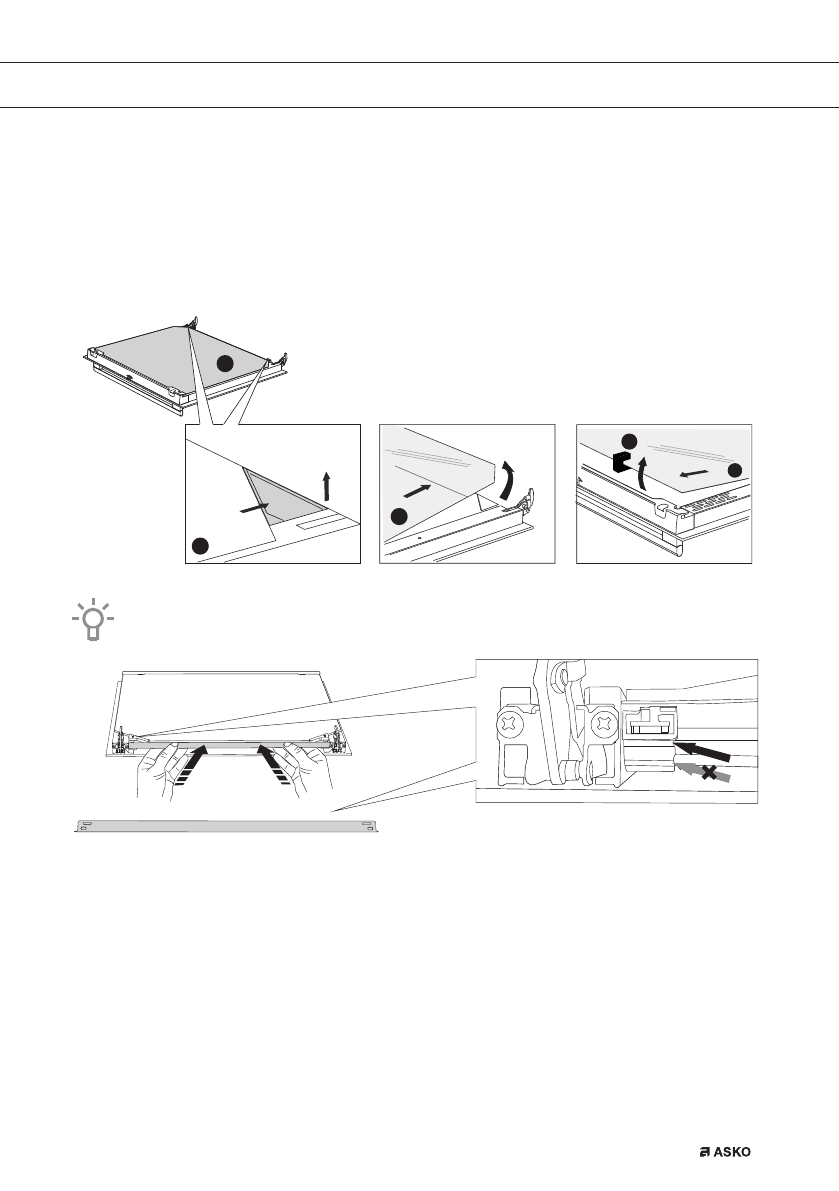 ASKO