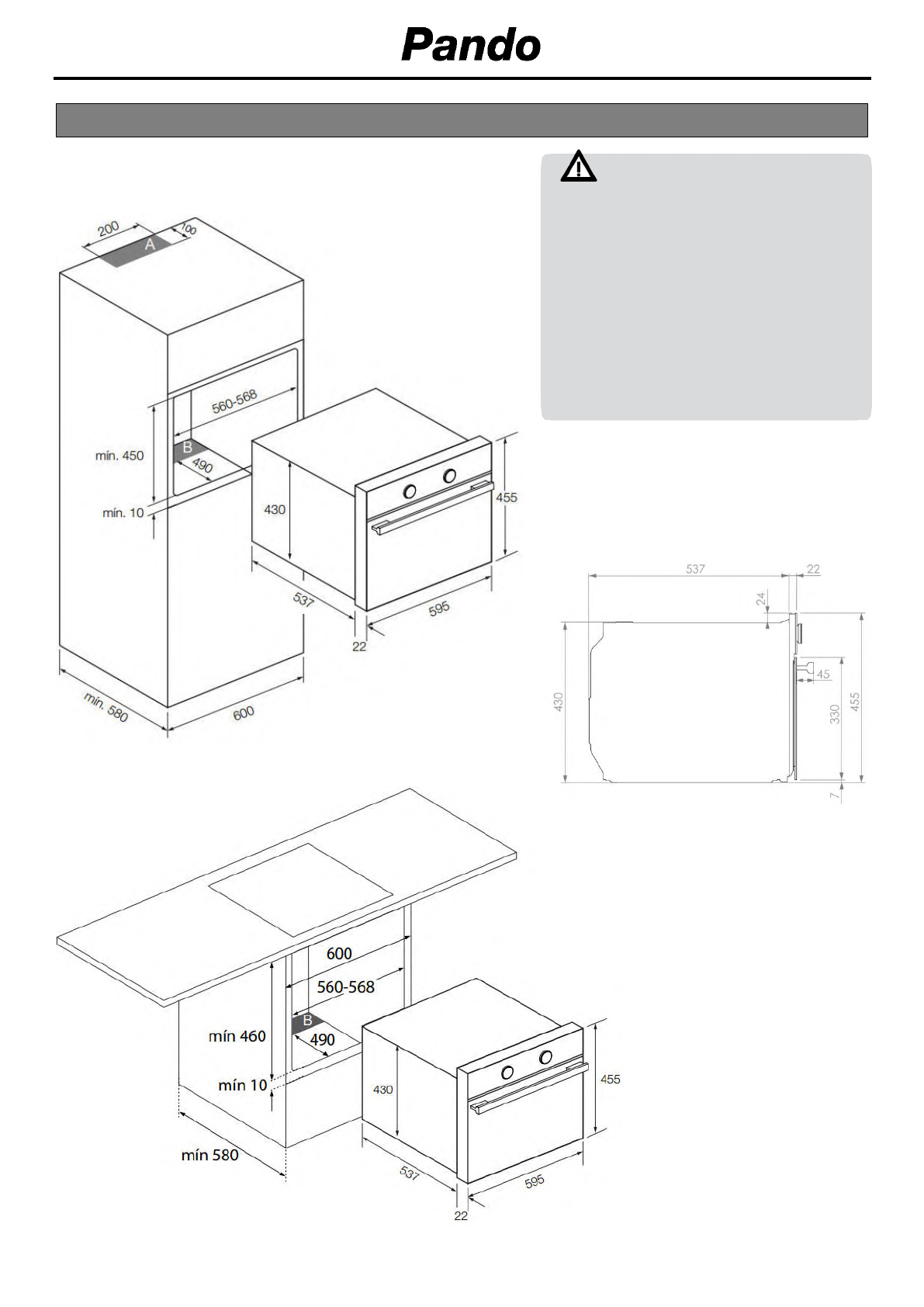 Pando

200
100
A
560-568
mín. 450
B
490
mín. 10
430
455
537
595
22
mín. 580
600

537
22
24
45
430
330
455
7

600
560-568
mín 460
B
490
mín 10
430
455
mín 580
537
595
22